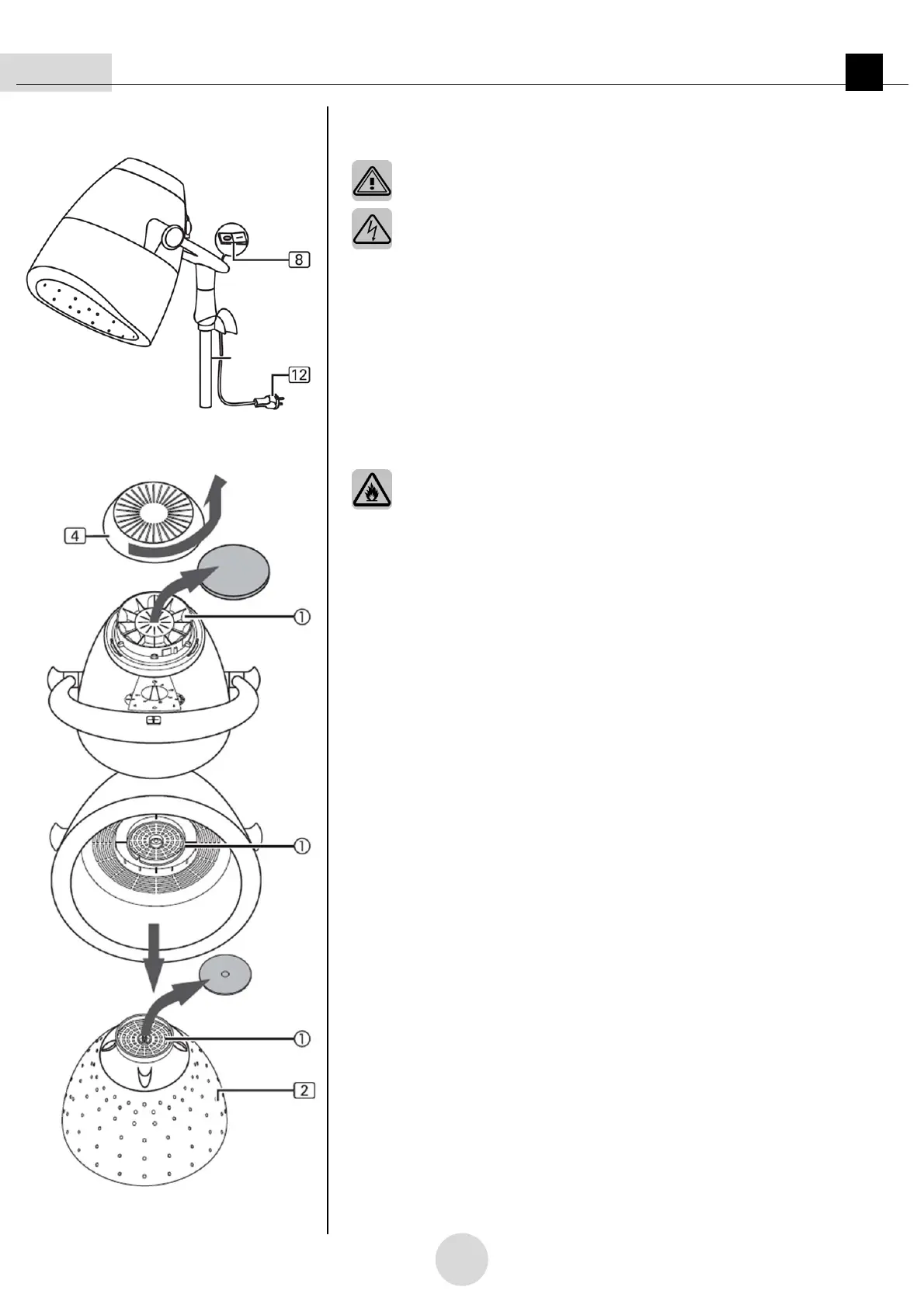 8

12

4

①

①

①

2