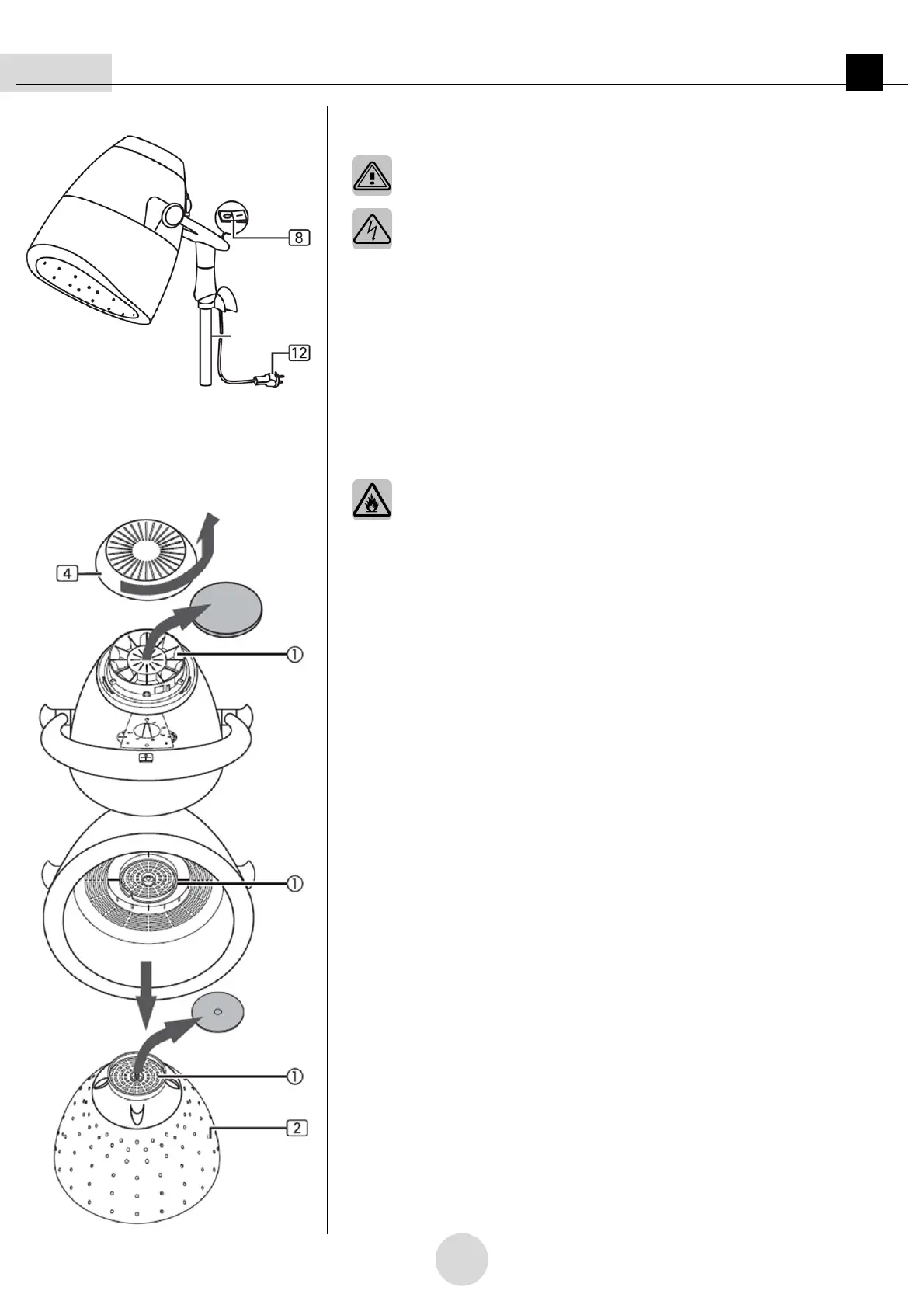 8

12

4

①

①

①

2