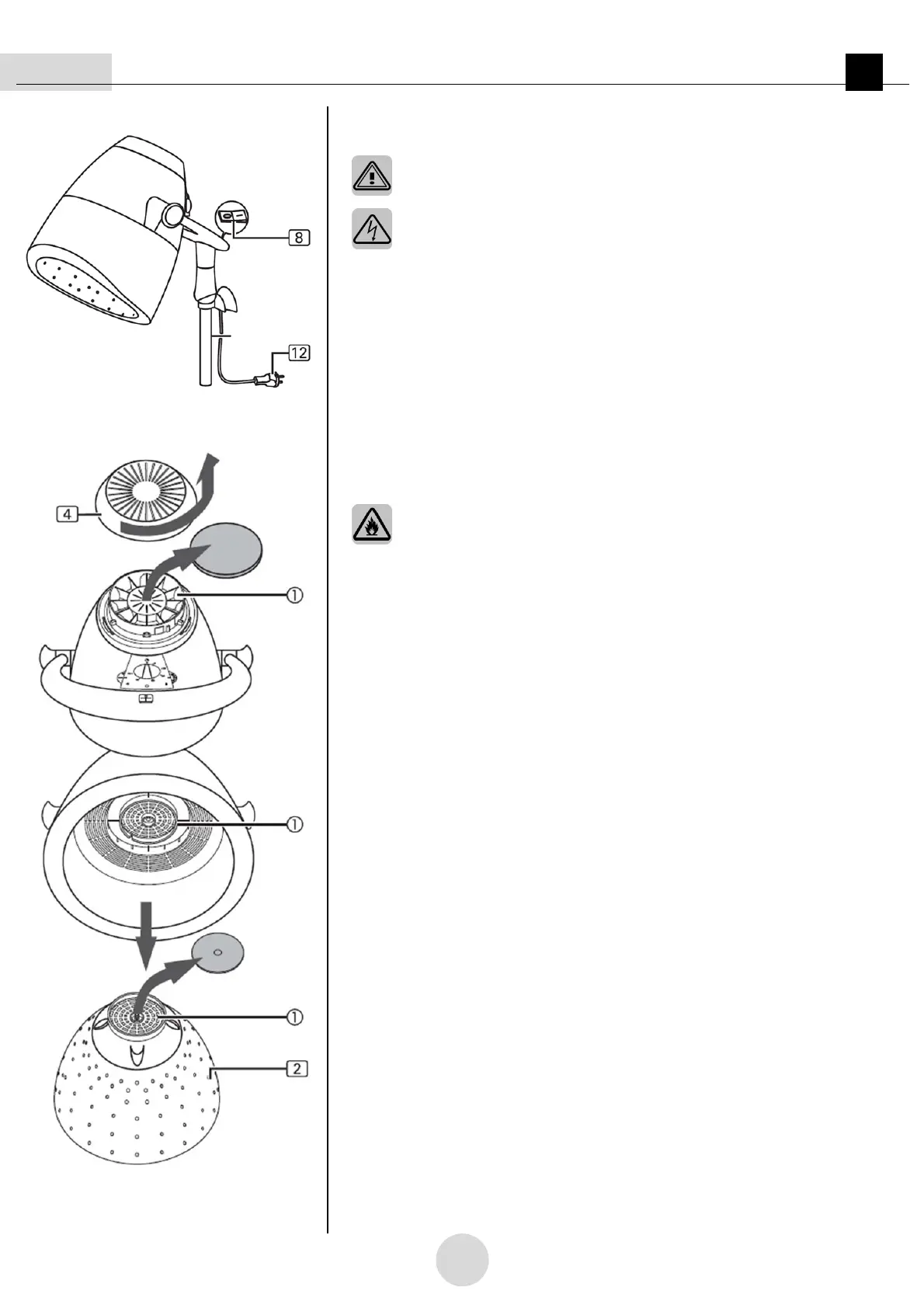 8

12

4

①

①

①

2