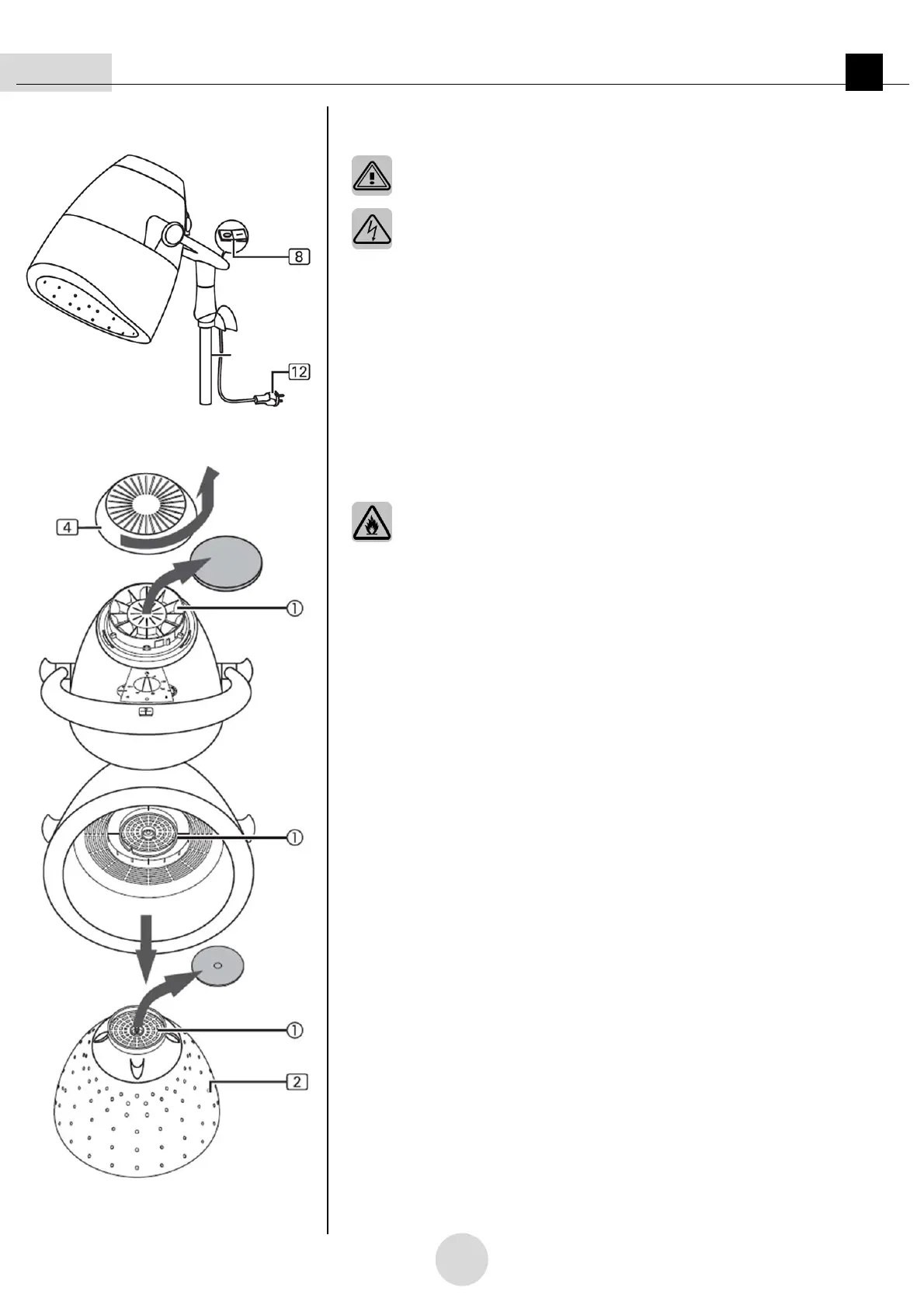 8

12

4

①

①

①

2