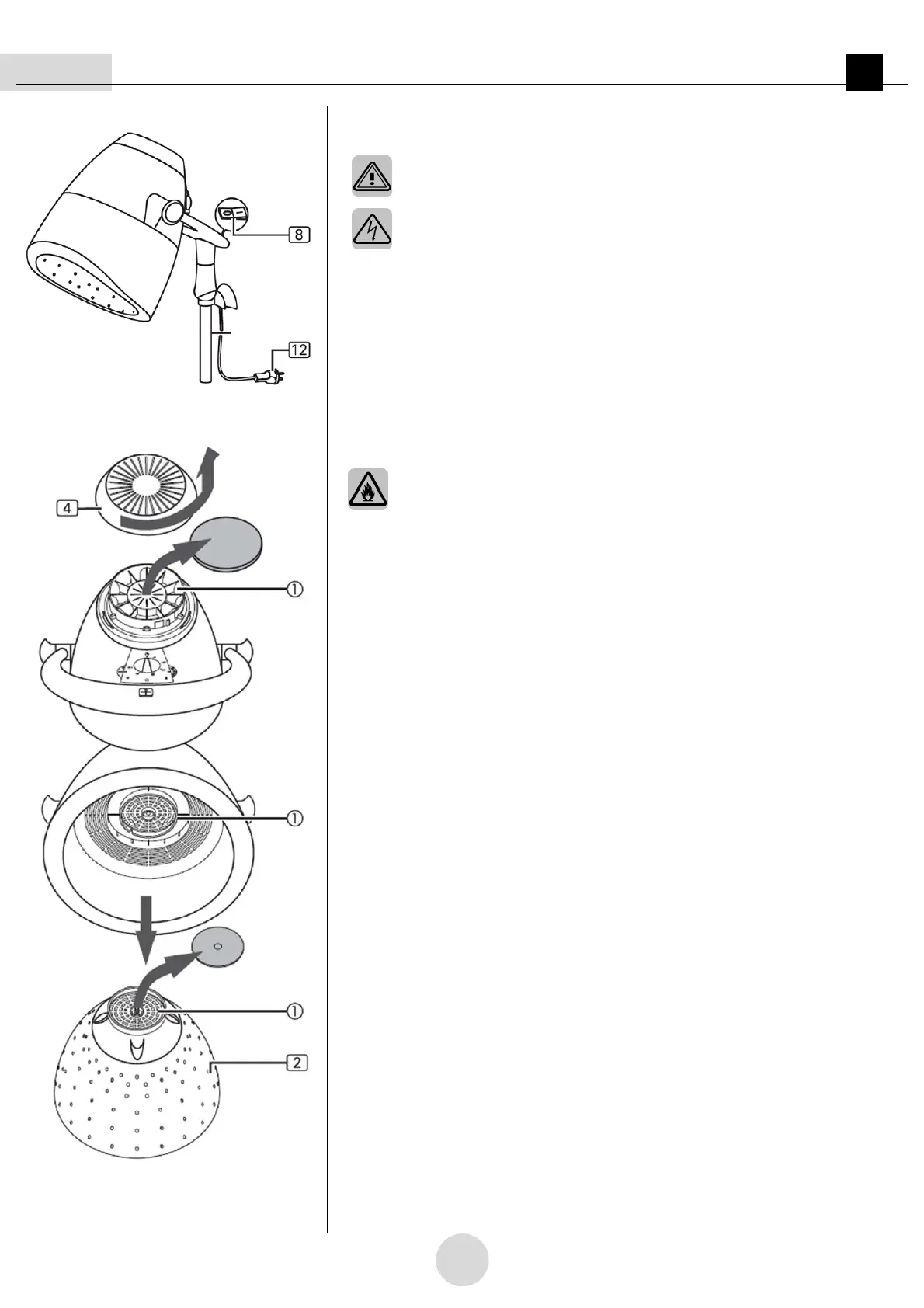 8

12

4

①

①

①

2