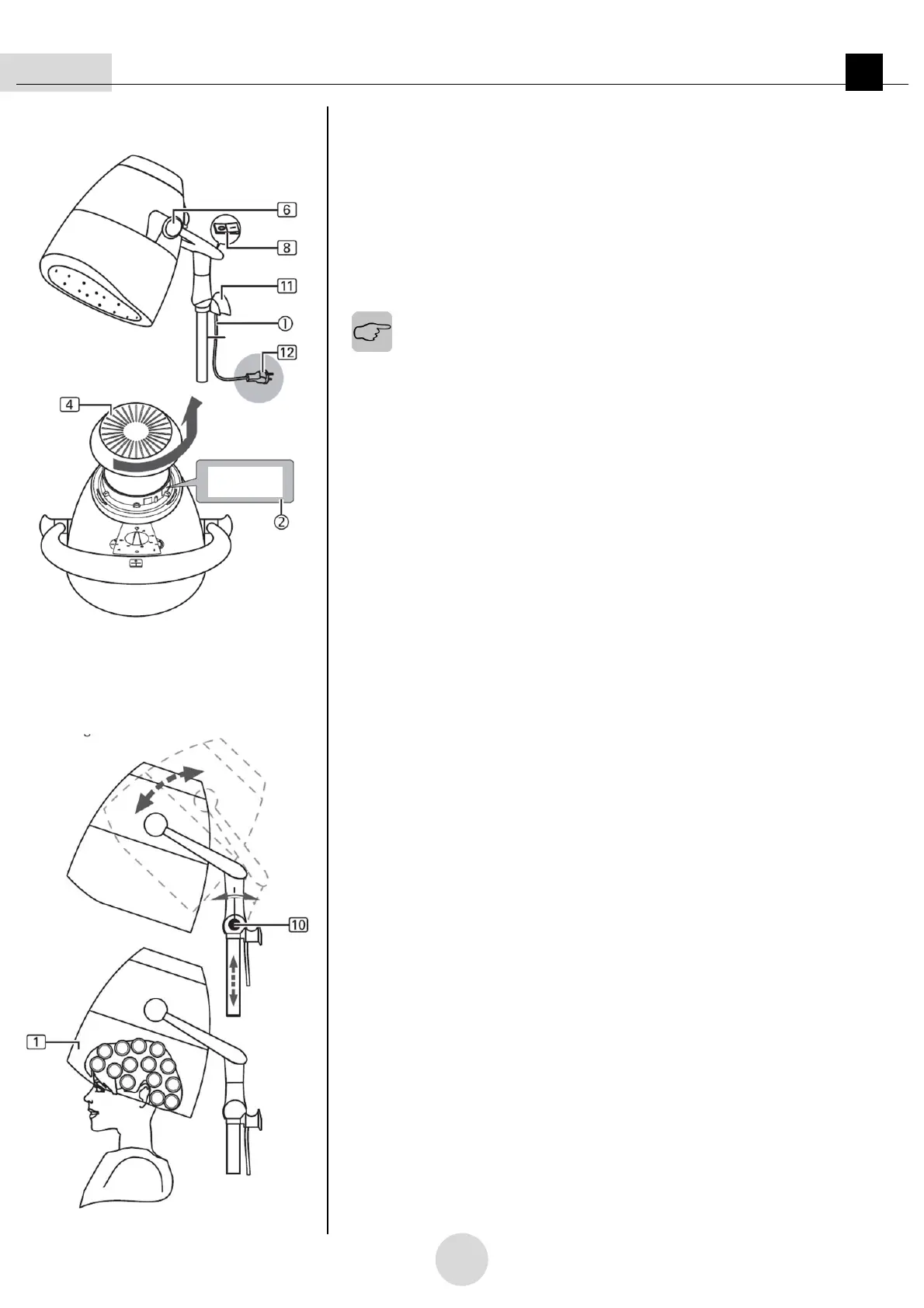 6
8
11
①
12
4
②
10
1