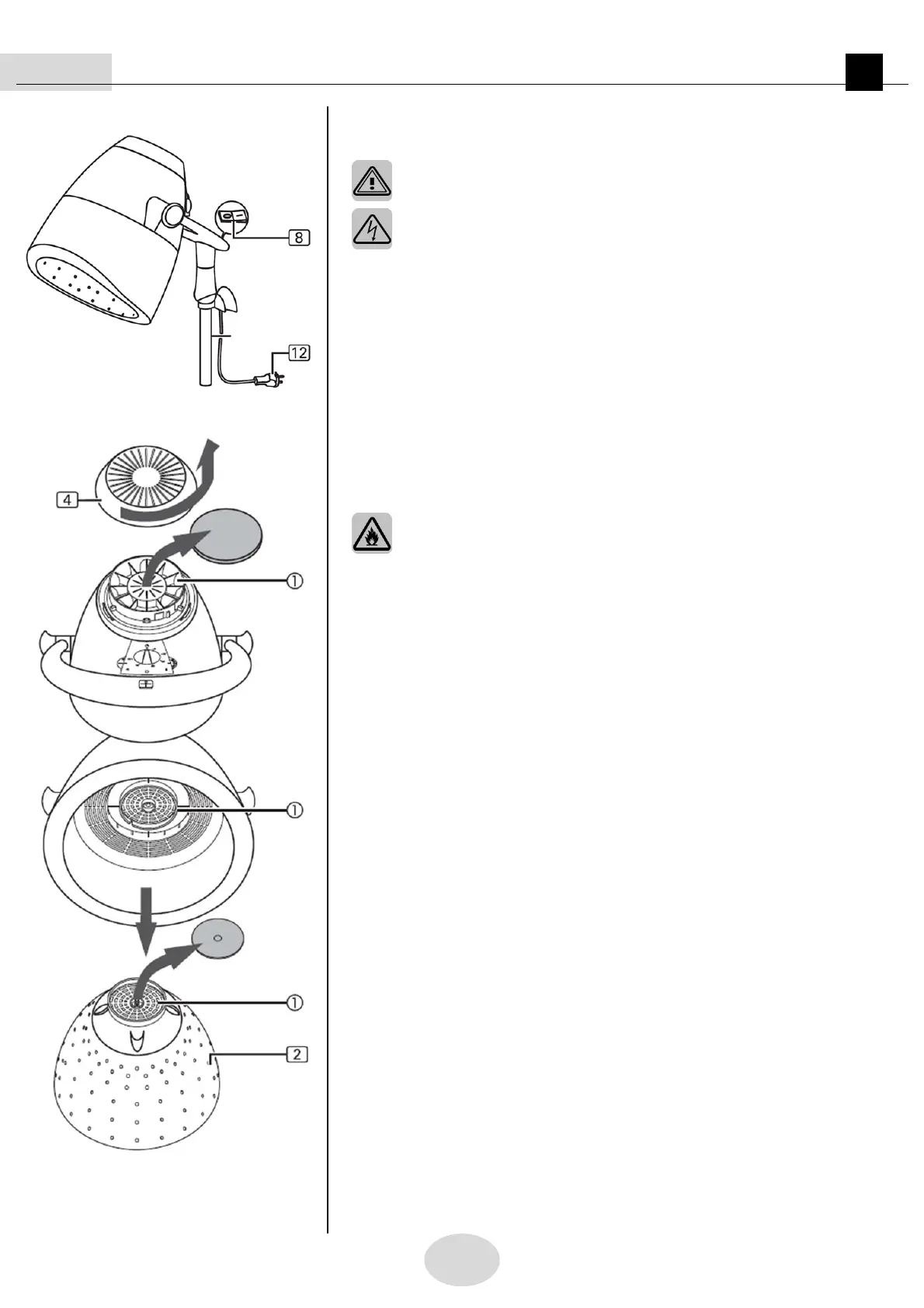 8

12

4

①

①

①

2