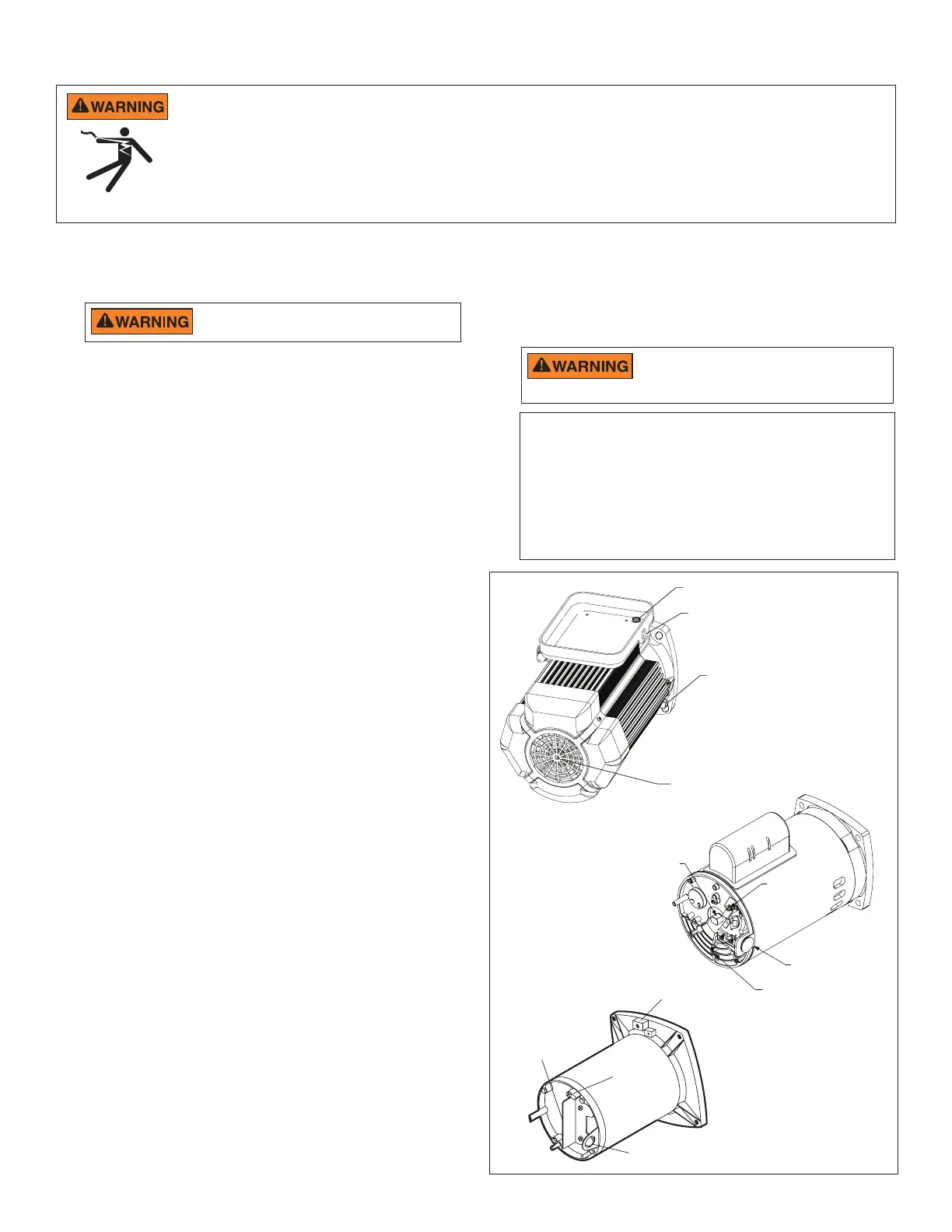 WARNING

WARNING

WARNING