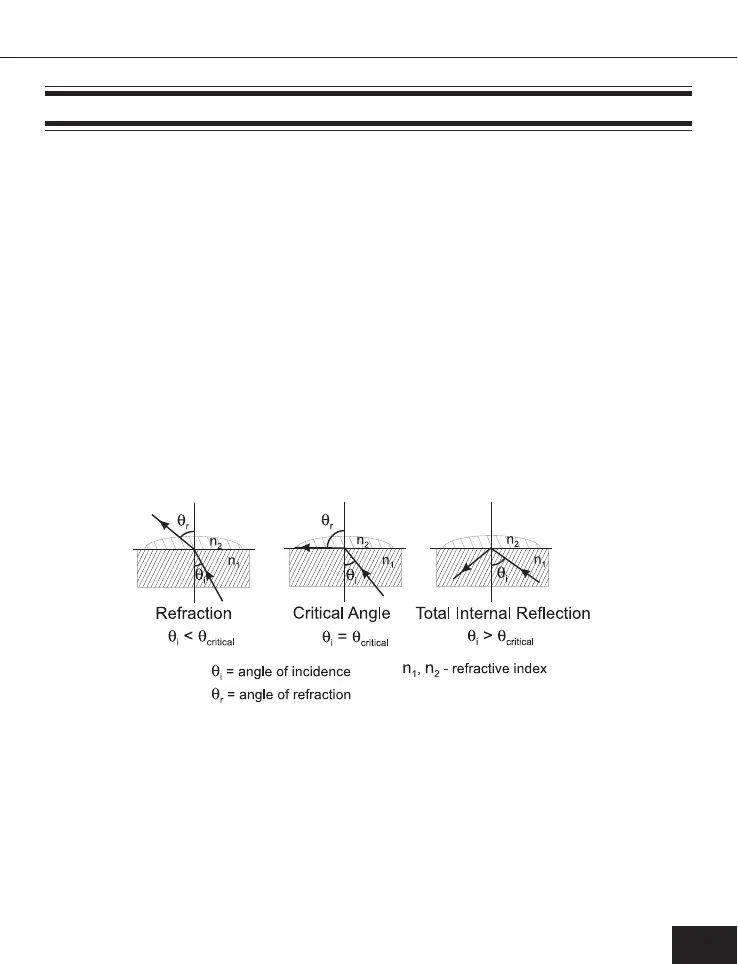 $\theta_r$
$n_2$
$n_1$
$\theta_i$
Refraction
$\theta_i < \theta_{critical}$

$\theta_r$
$n_2$
$n_1$
$\theta_i$
Critical Angle
$\theta_i = \theta_{critical}$

$n_2$
$n_1$
$\theta_i$
Total Internal Reflection
$\theta_i > \theta_{critical}$

$\theta_i$ = angle of incidence
$\theta_r$ = angle of refraction

$n_1$, $n_2$ - refractive index