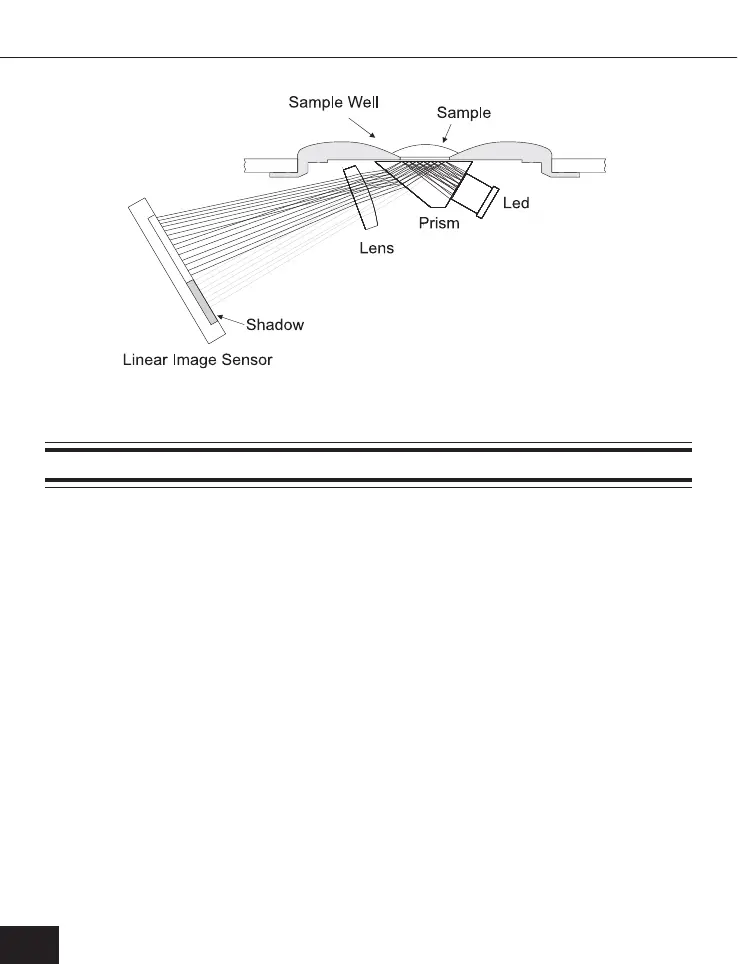 Sample Well
Sample
Led
Prism
Lens
Shadow
Linear Image Sensor