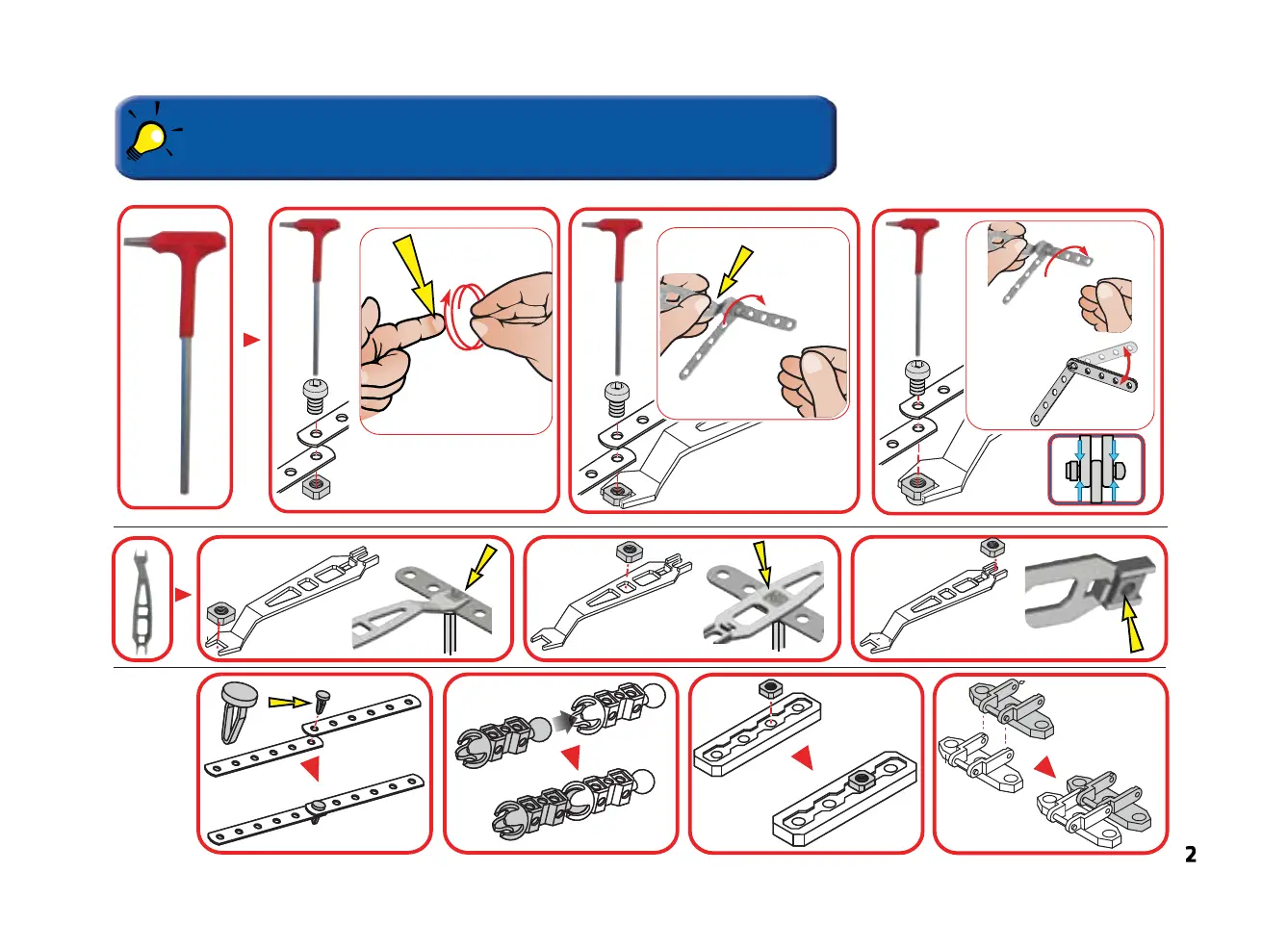 2