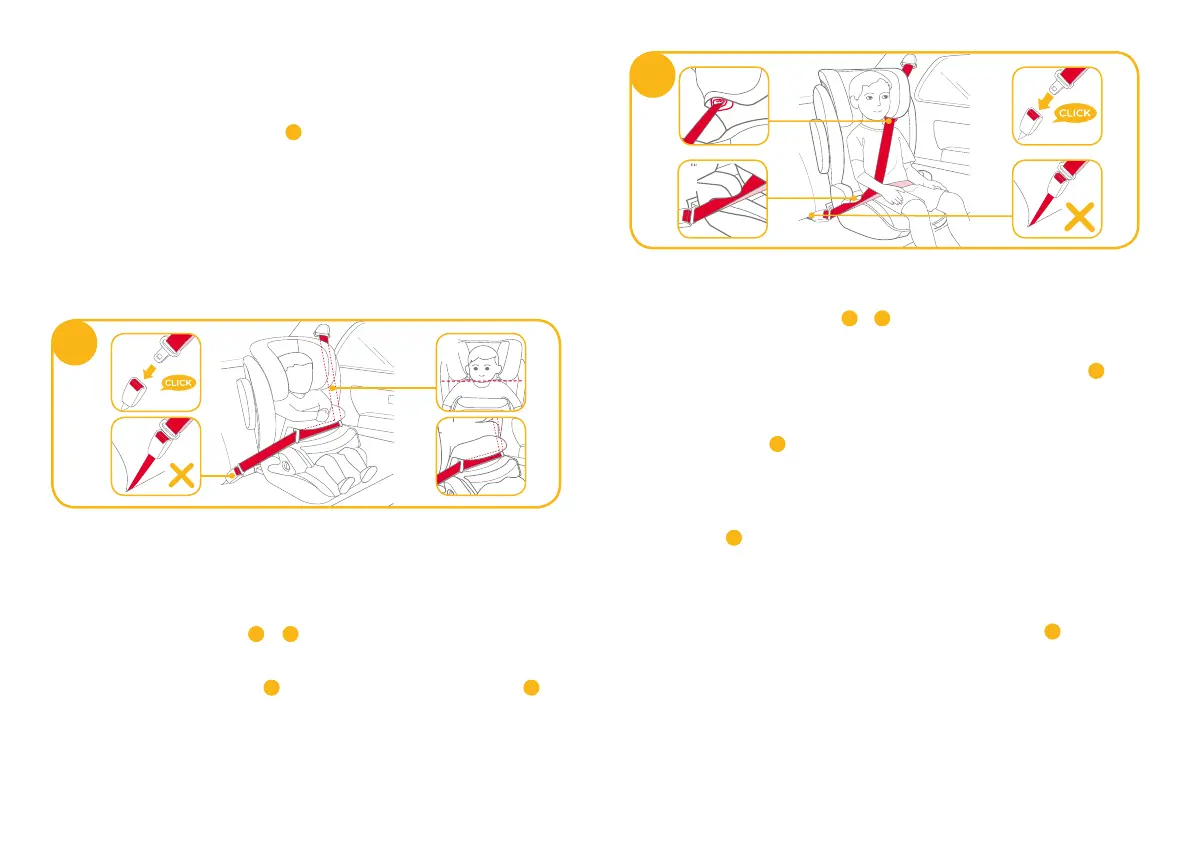 CLICK

CLICK