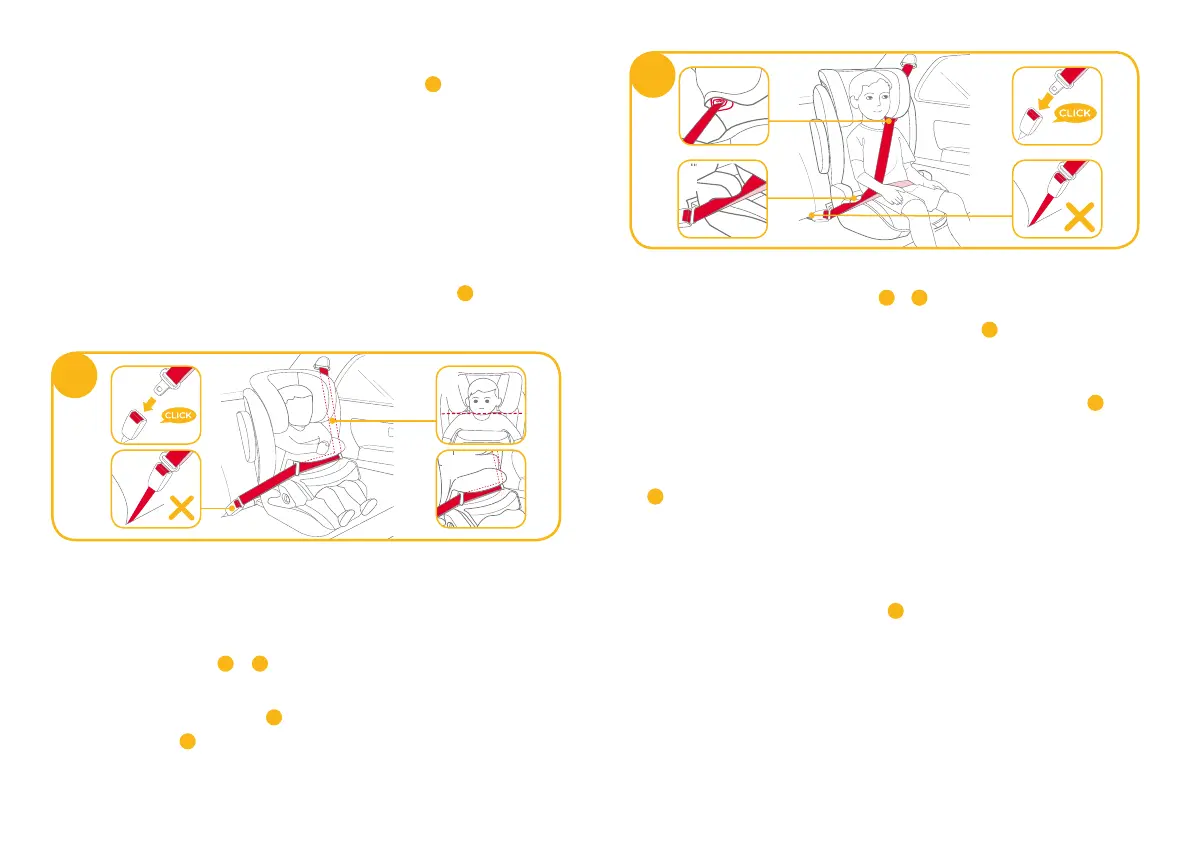 CLICK

CLICK