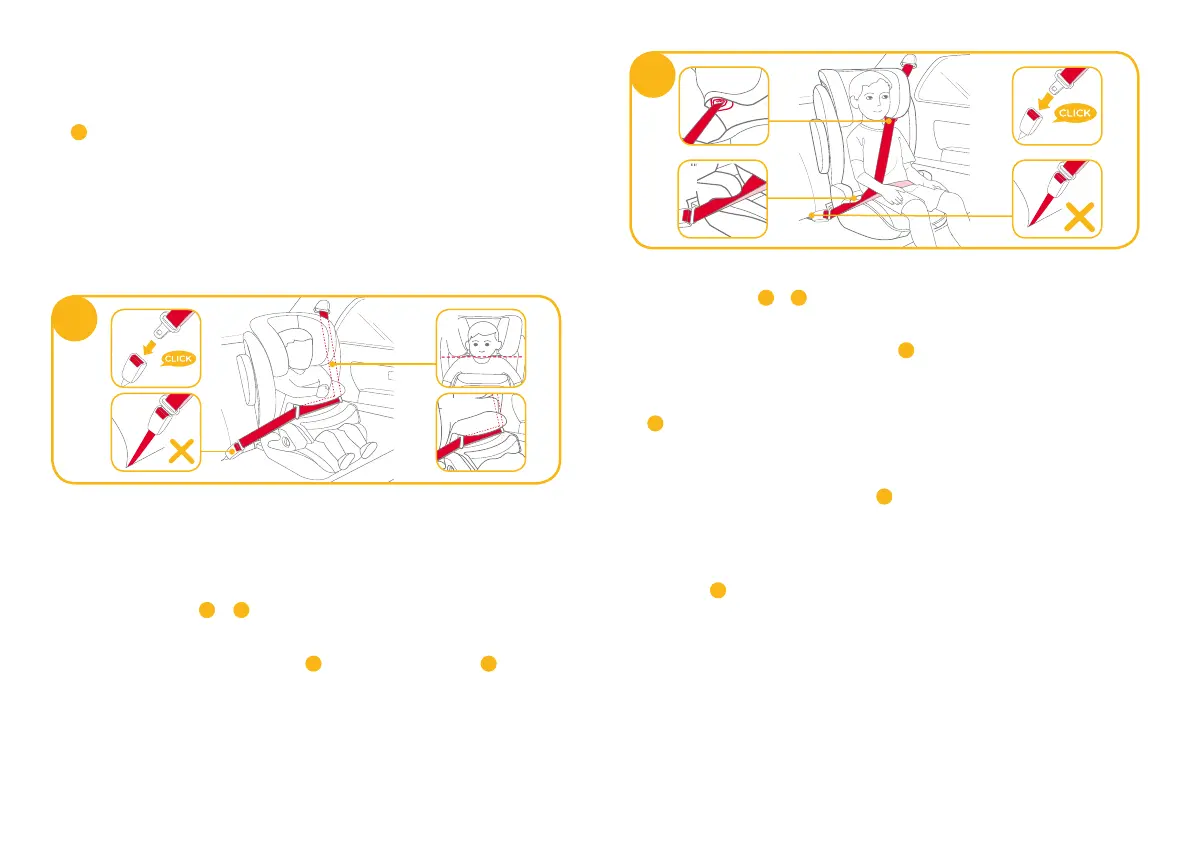 CLICK

CLICK