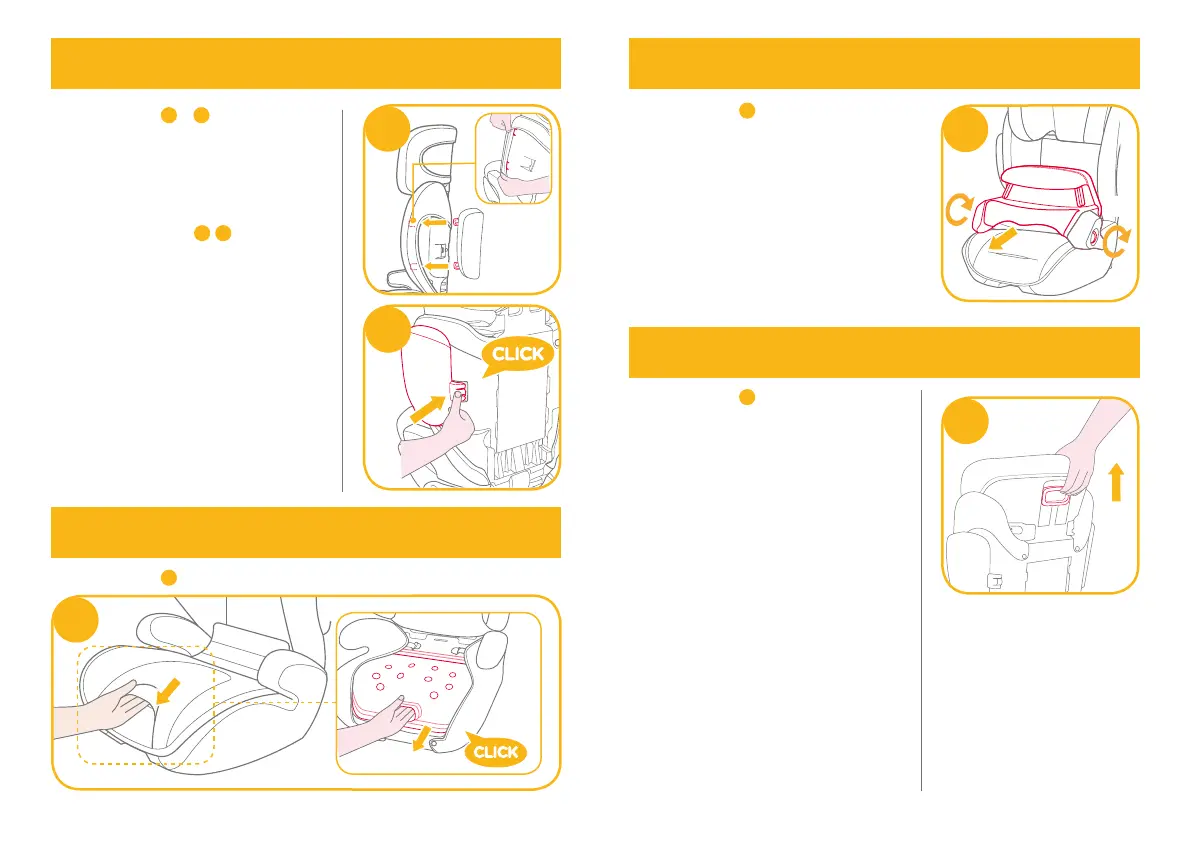 CLICK

CLICK