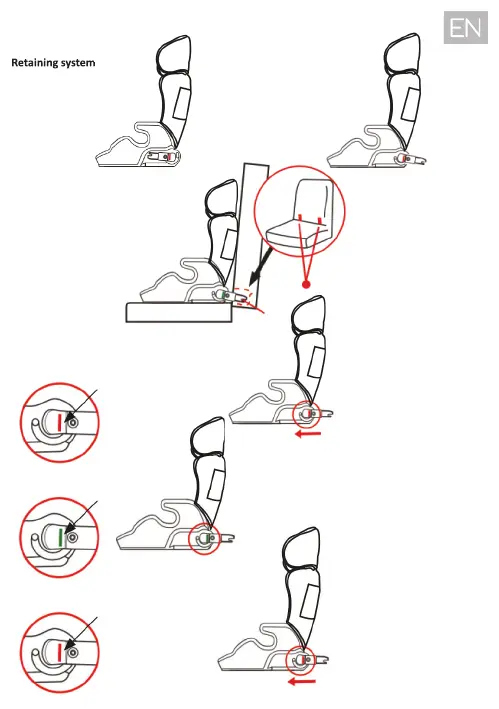 EN

Retaining system