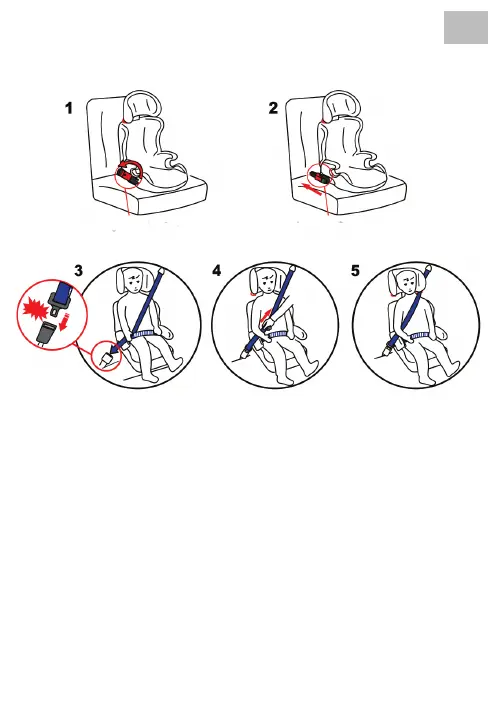 1

2

3

4

5