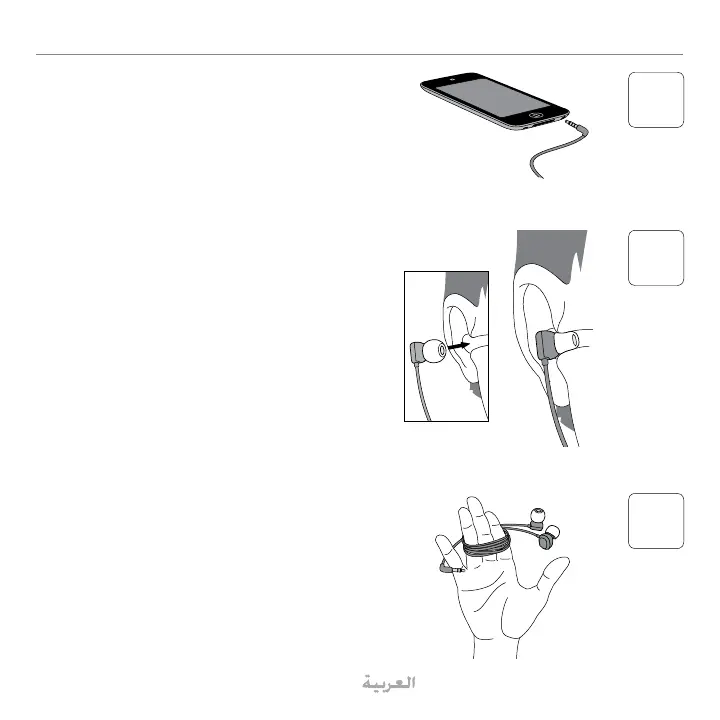 العربية