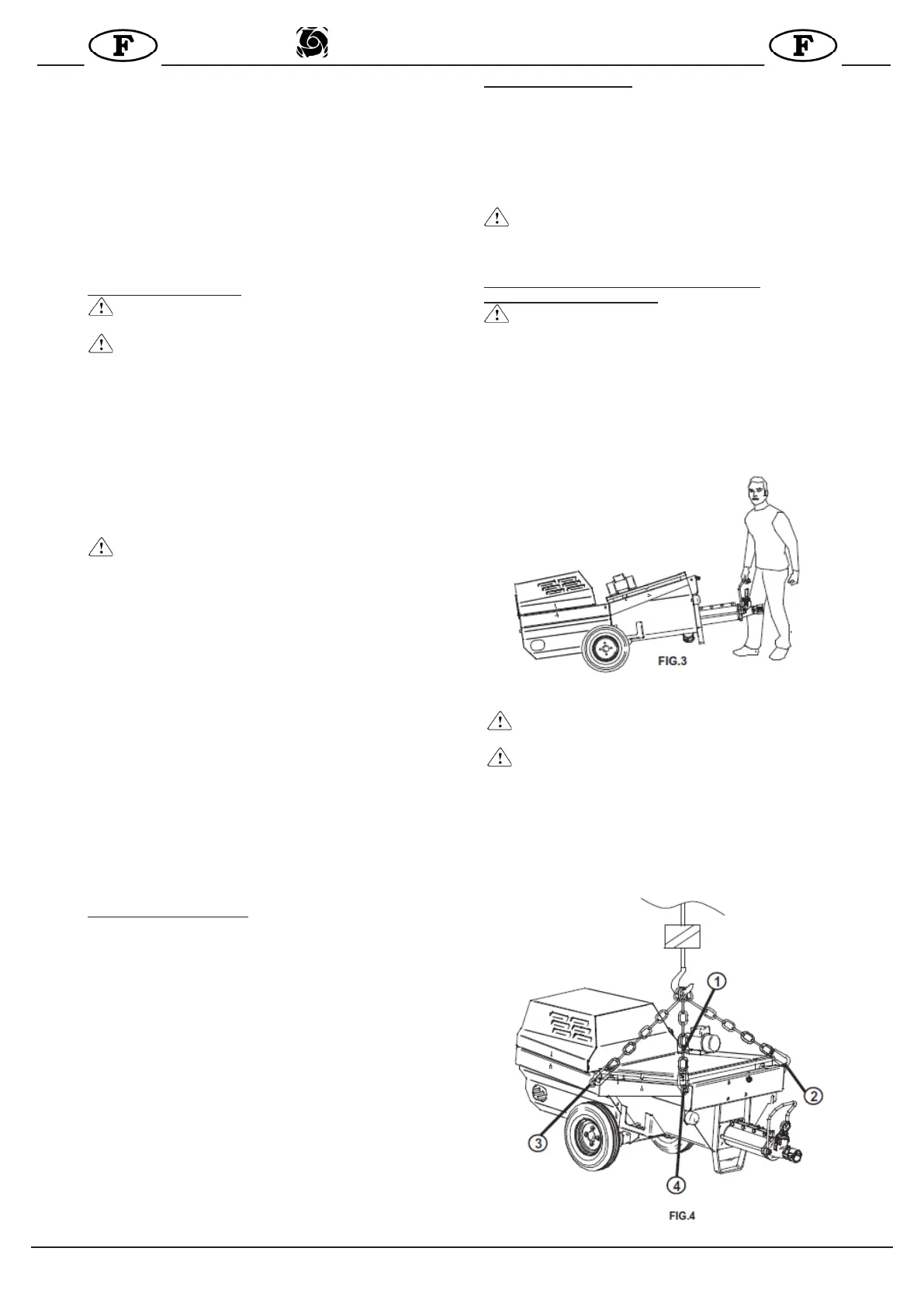 F

F

FIG.3

1

2

3

4

FIG.4