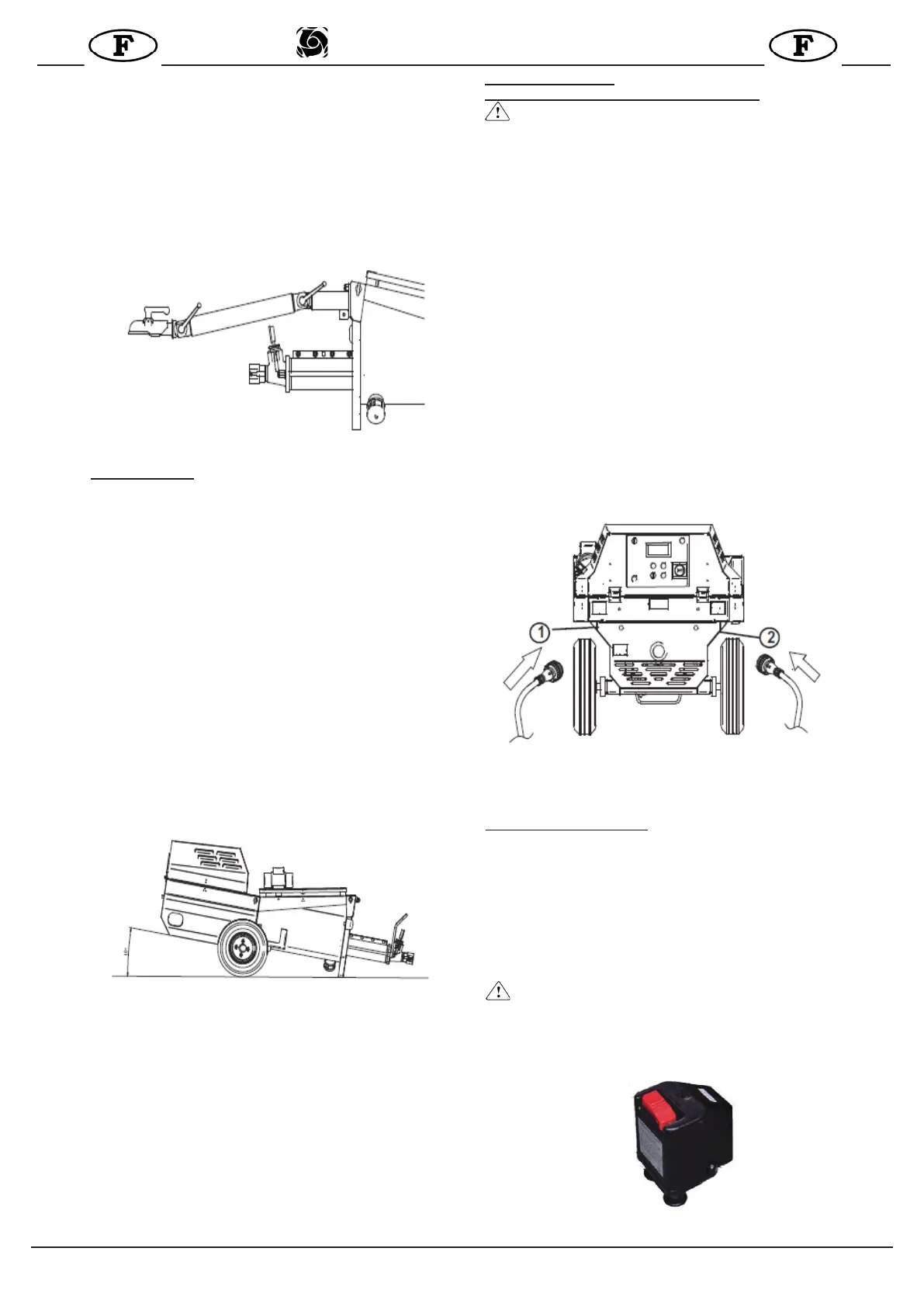 F

F

1

2