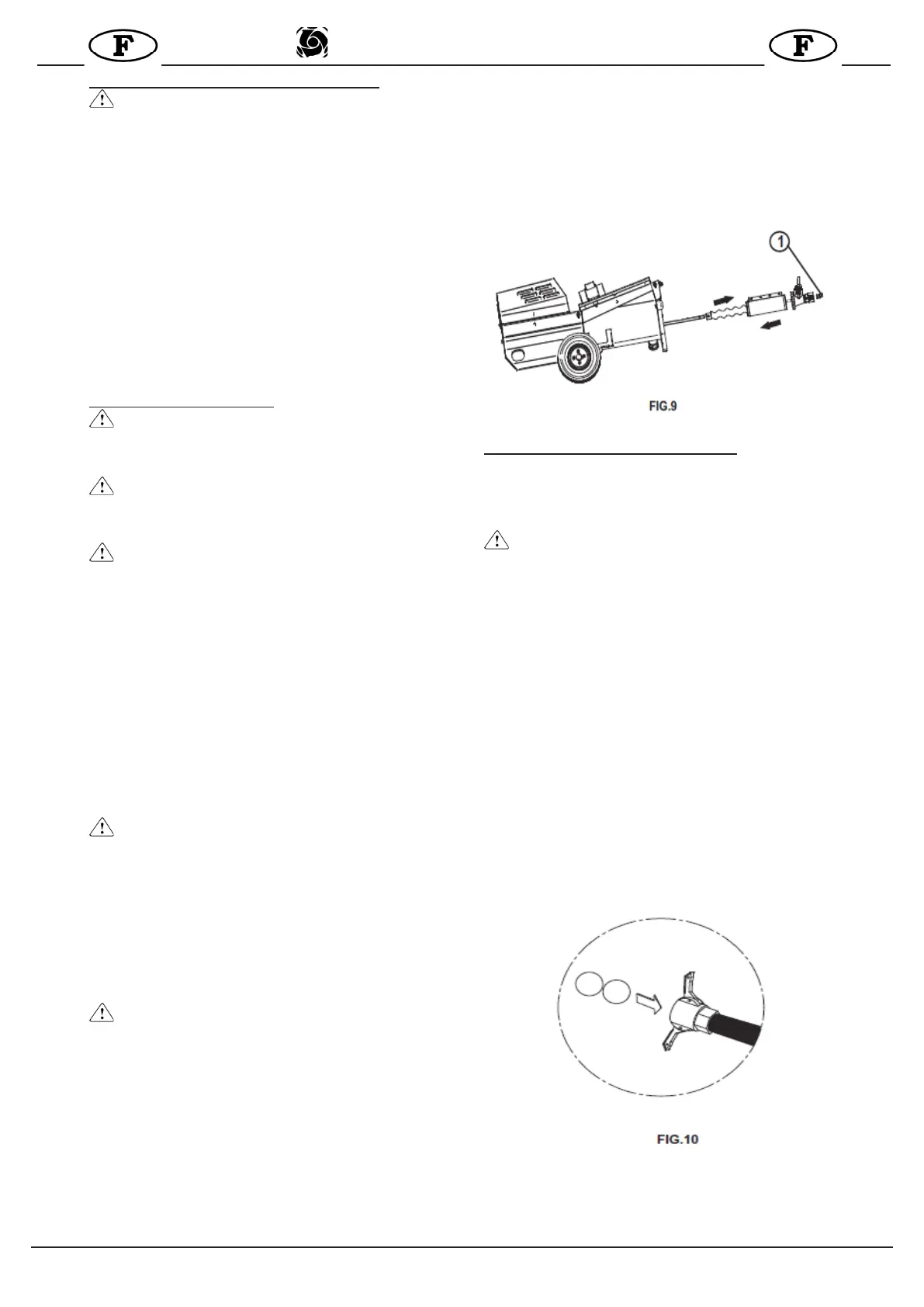 F

F

1

FIG.9

FIG.10