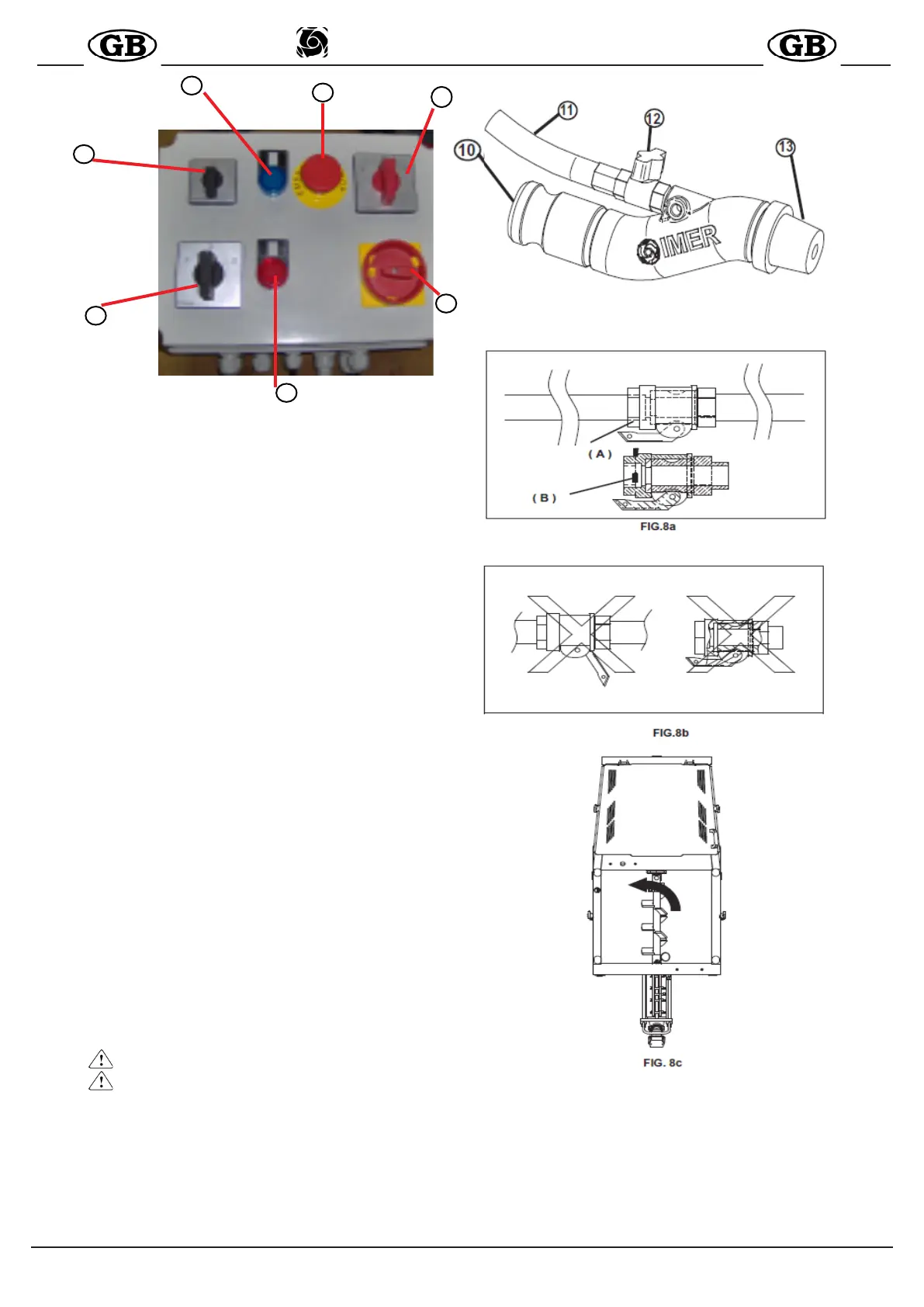 GB GB

11
12
10
13
IMER

( A )
( B )
FIG.8a

FIG.8b

FIG. 8c