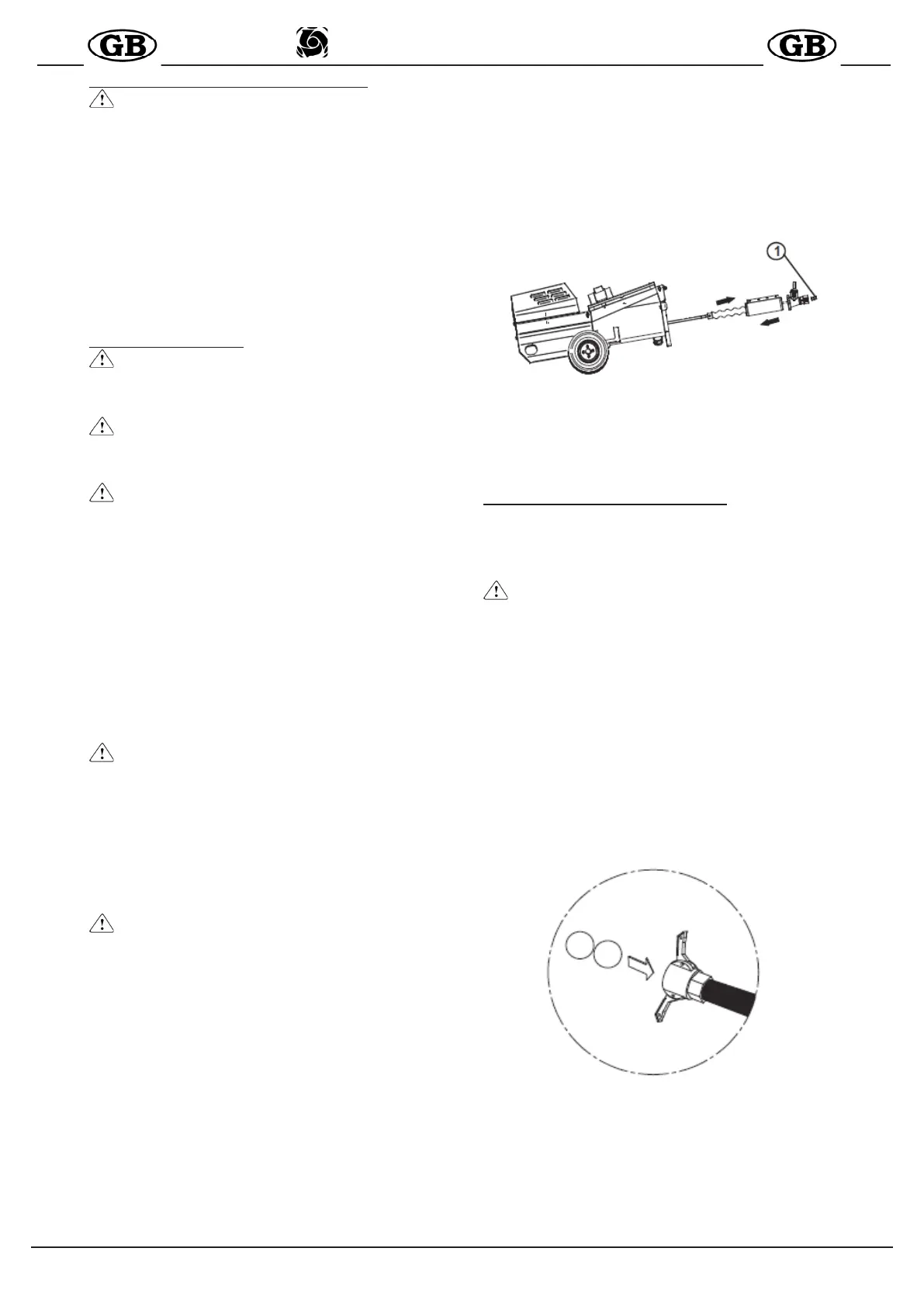 GB

GB

1