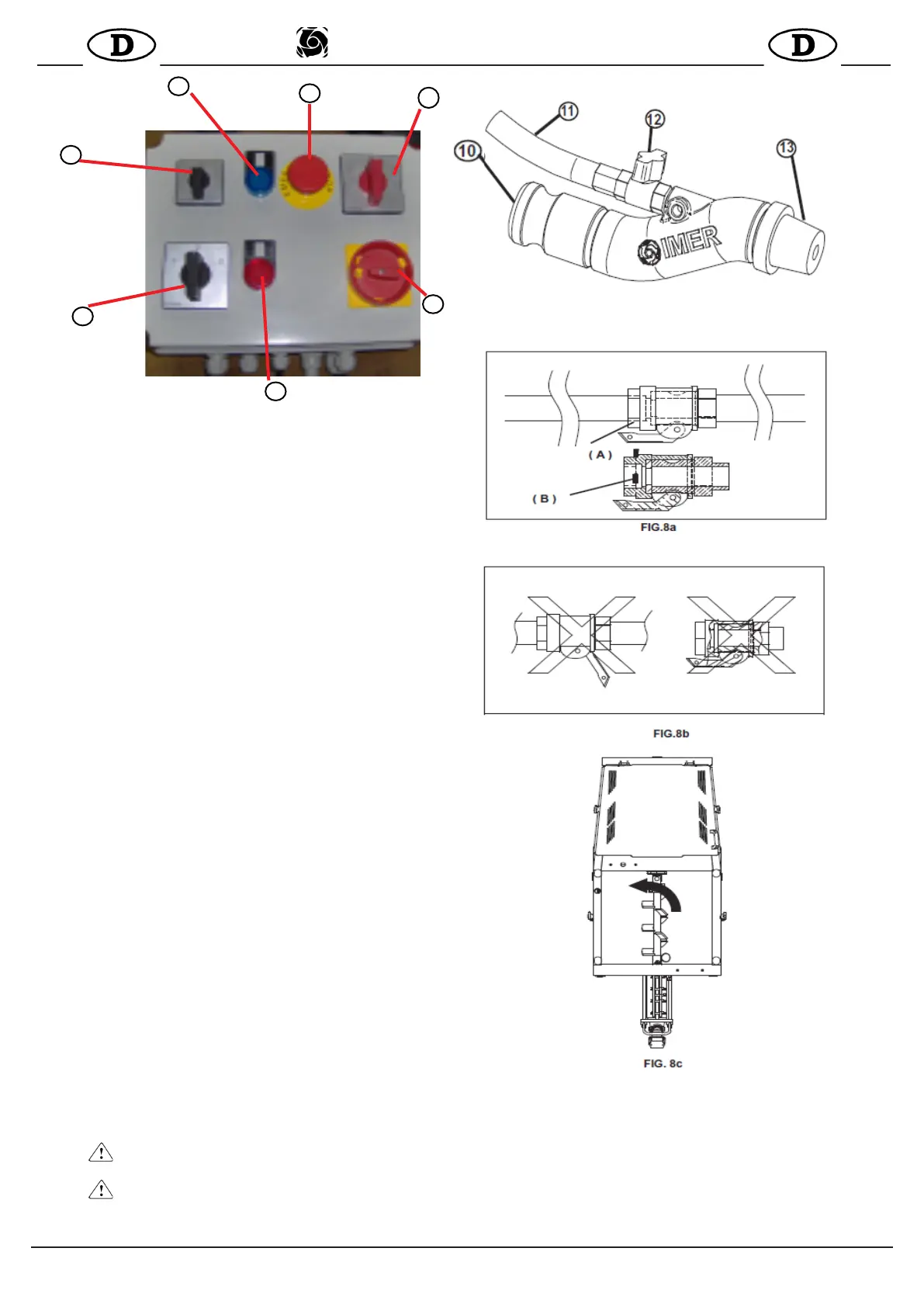 D

D

11
12
10
13
IMER

( A )
( B )
FIG.8a

FIG.8b

FIG. 8c