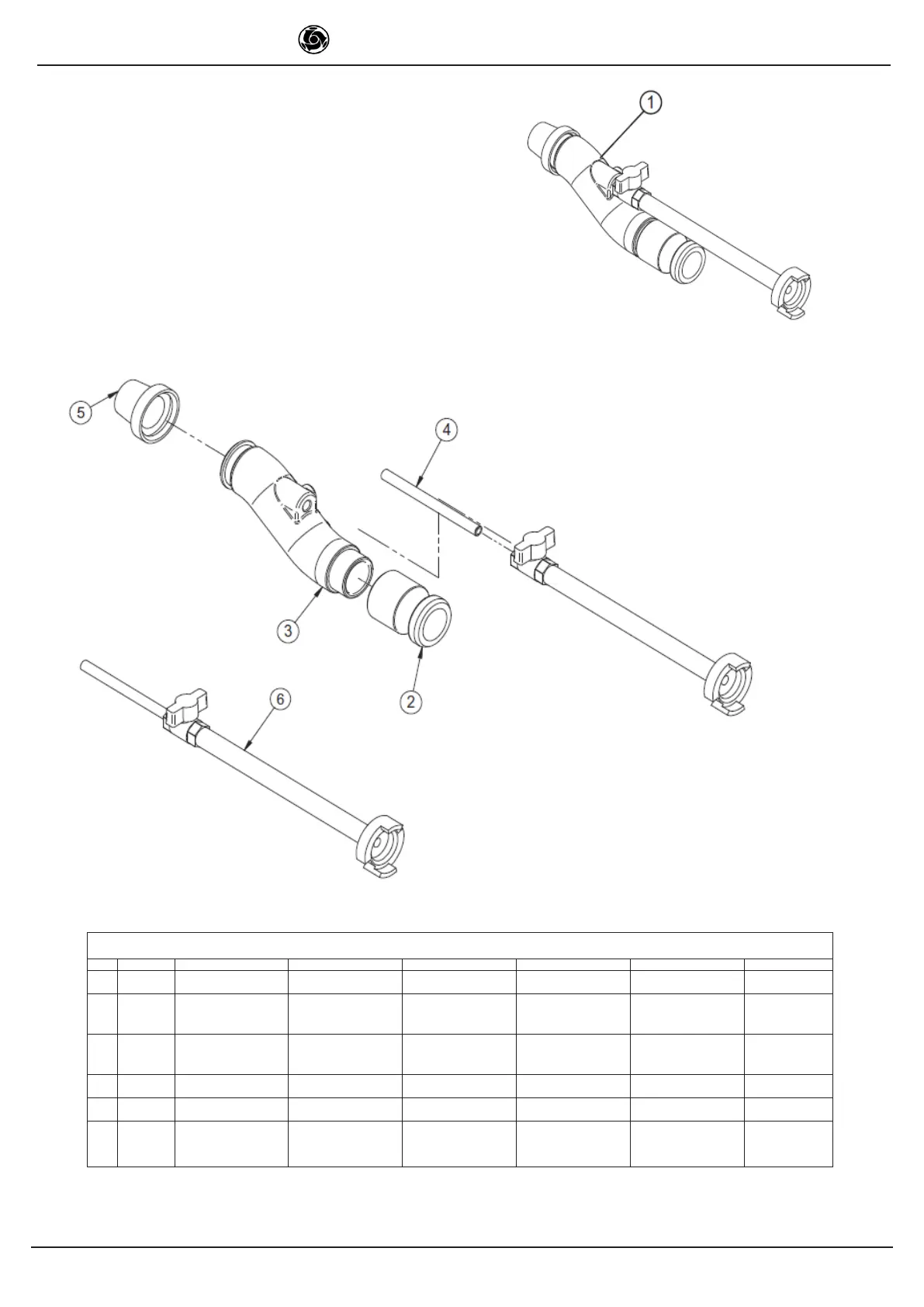 1

5

4

3

2

6