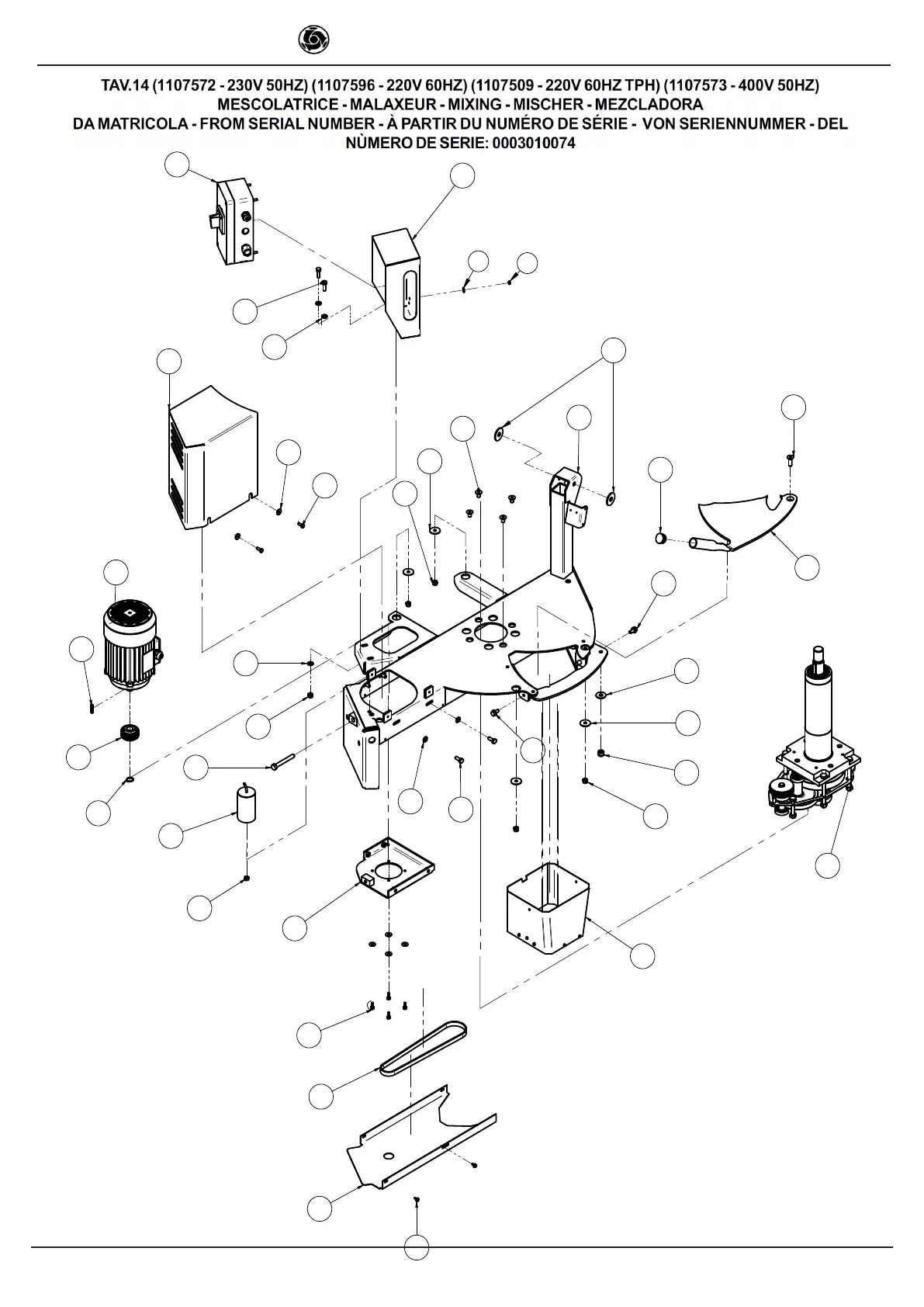 TAV.14 (1107572 - 230V 50HZ) (1107596 - 220V 60HZ) (1107509 - 220V 60HZ TPH) (1107573 - 400V 50HZ)
MESCOLATRICE - MALAXEUR - MIXING - MISCHER - MEZCLADORA
DA MATRICOLA - FROM SERIAL NUMBER - À PARTIR DU NUMÉRO DE SÉRIE - VON SERIENNUMMER - DEL NÙMERO DE SERIE: 0003010074