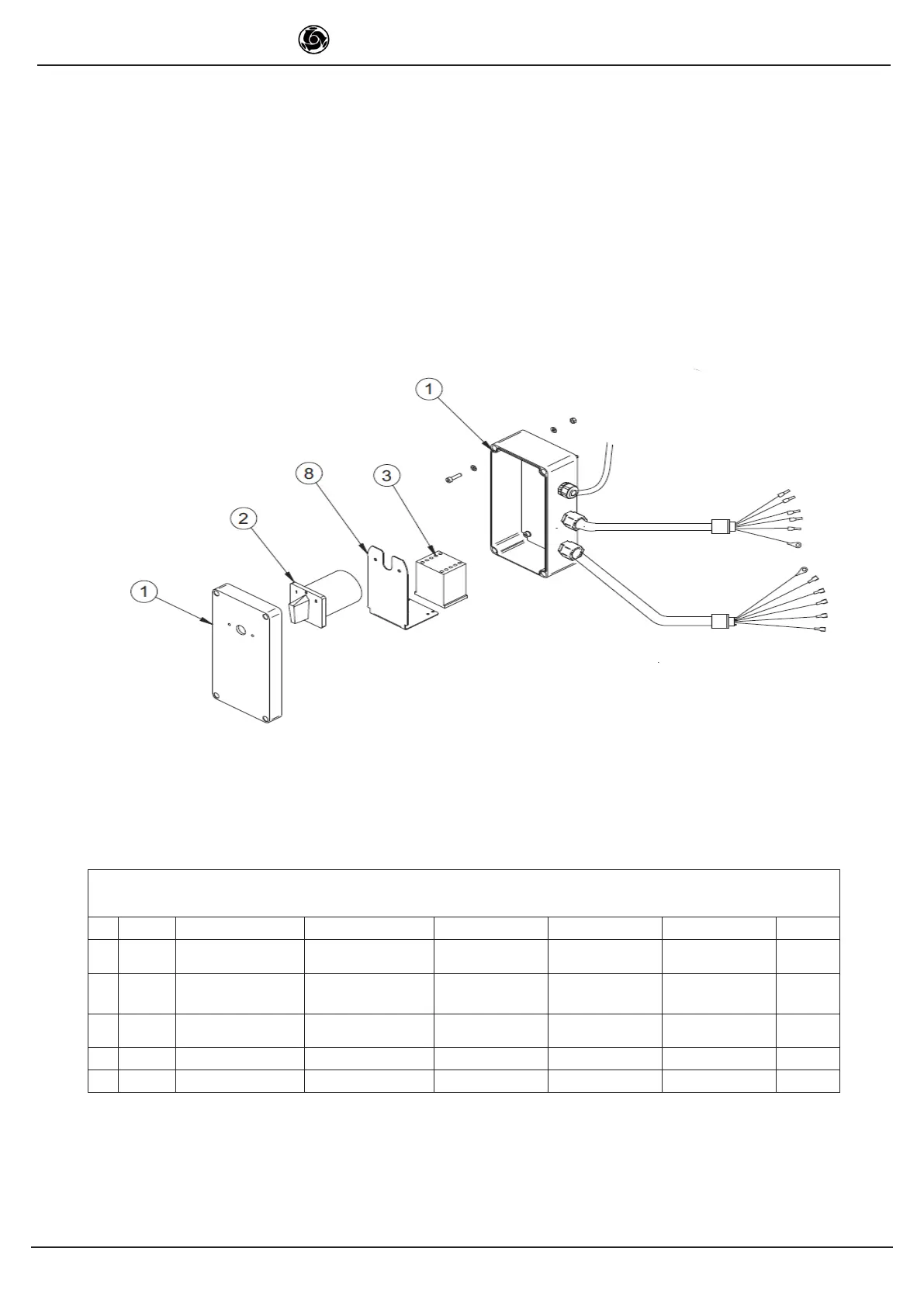 1

8

3

2

1