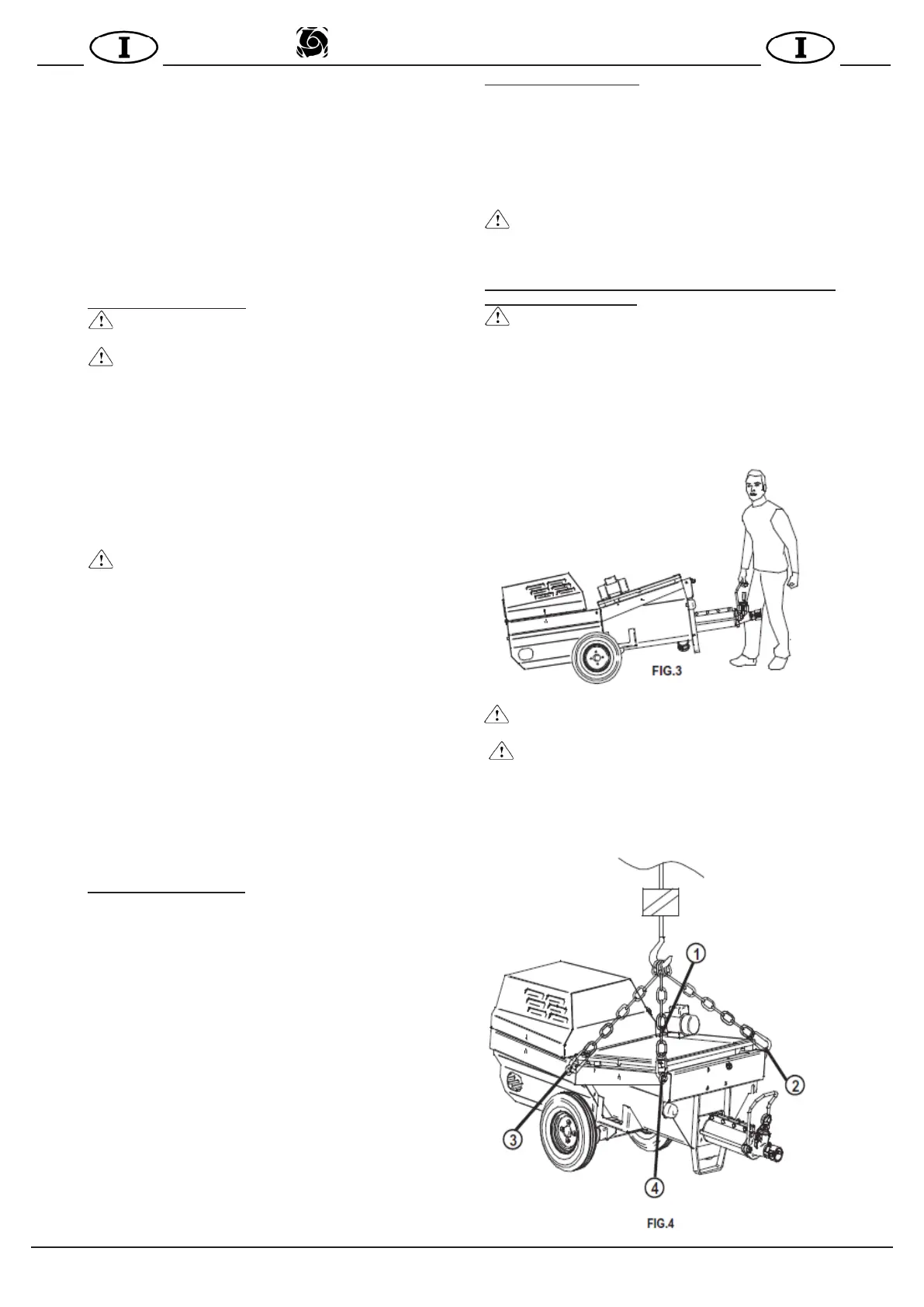 I

I

FIG.3

1

2

3

4

FIG.4