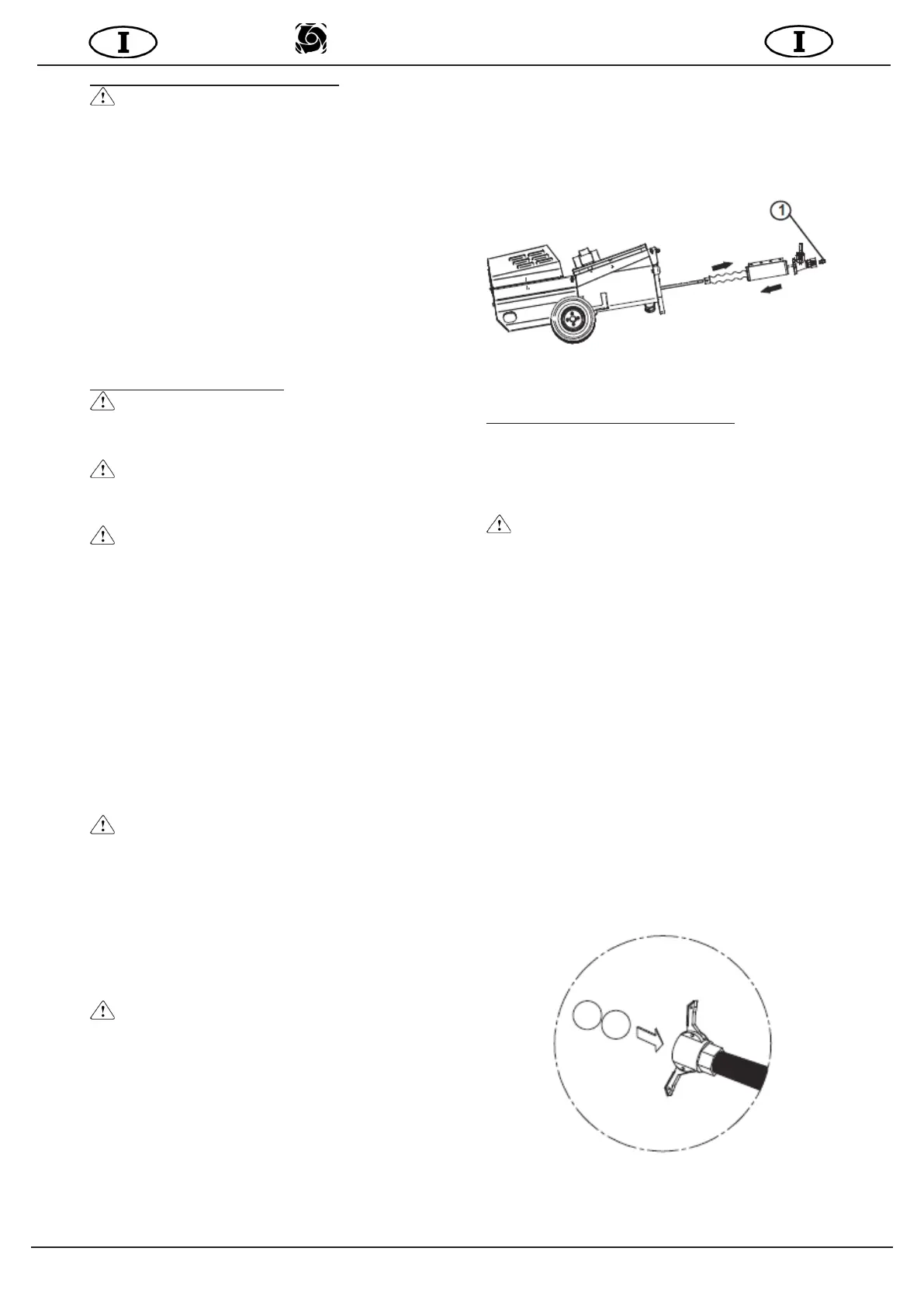 I

I

1