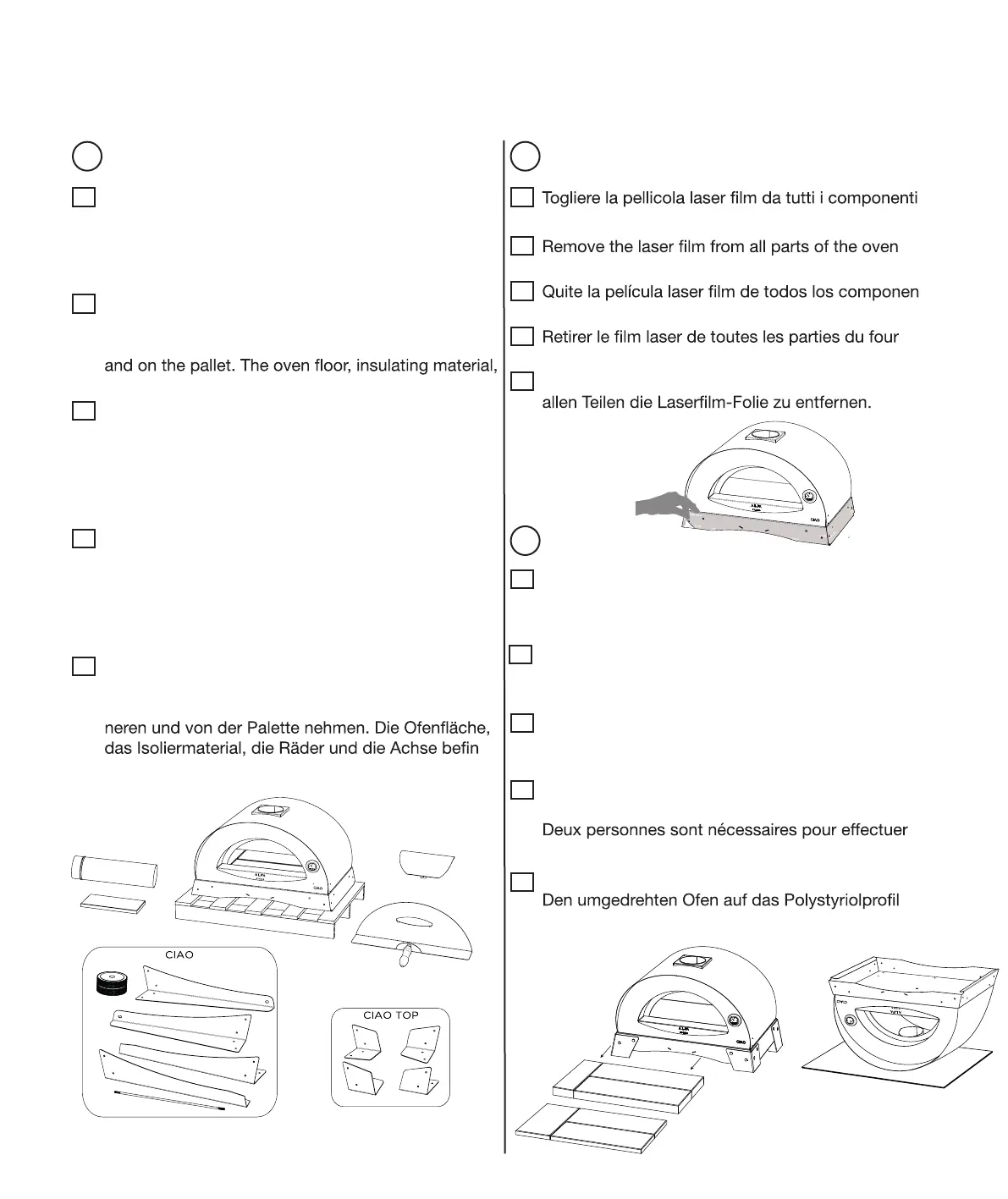 and on the pallet. The oven floor, insulating material,

neren und von der Palette nehmen. Die Ofenfläche, das Isoliermaterial, die Räder und die Achse befin

CIAO

CIAO TOP

Togliere la pellicola laser film da tutti i componenti

Remove the laser film from all parts of the oven

Quite la película laser film de todos los componen

Retirer le film laser de toutes les parties du four

allen Teilen die Laserfilm-Folie zu entfernen.

Deux personnes sont nécessaires pour effectuer

Den umgedrehten Ofen auf das Polystyriolprofil