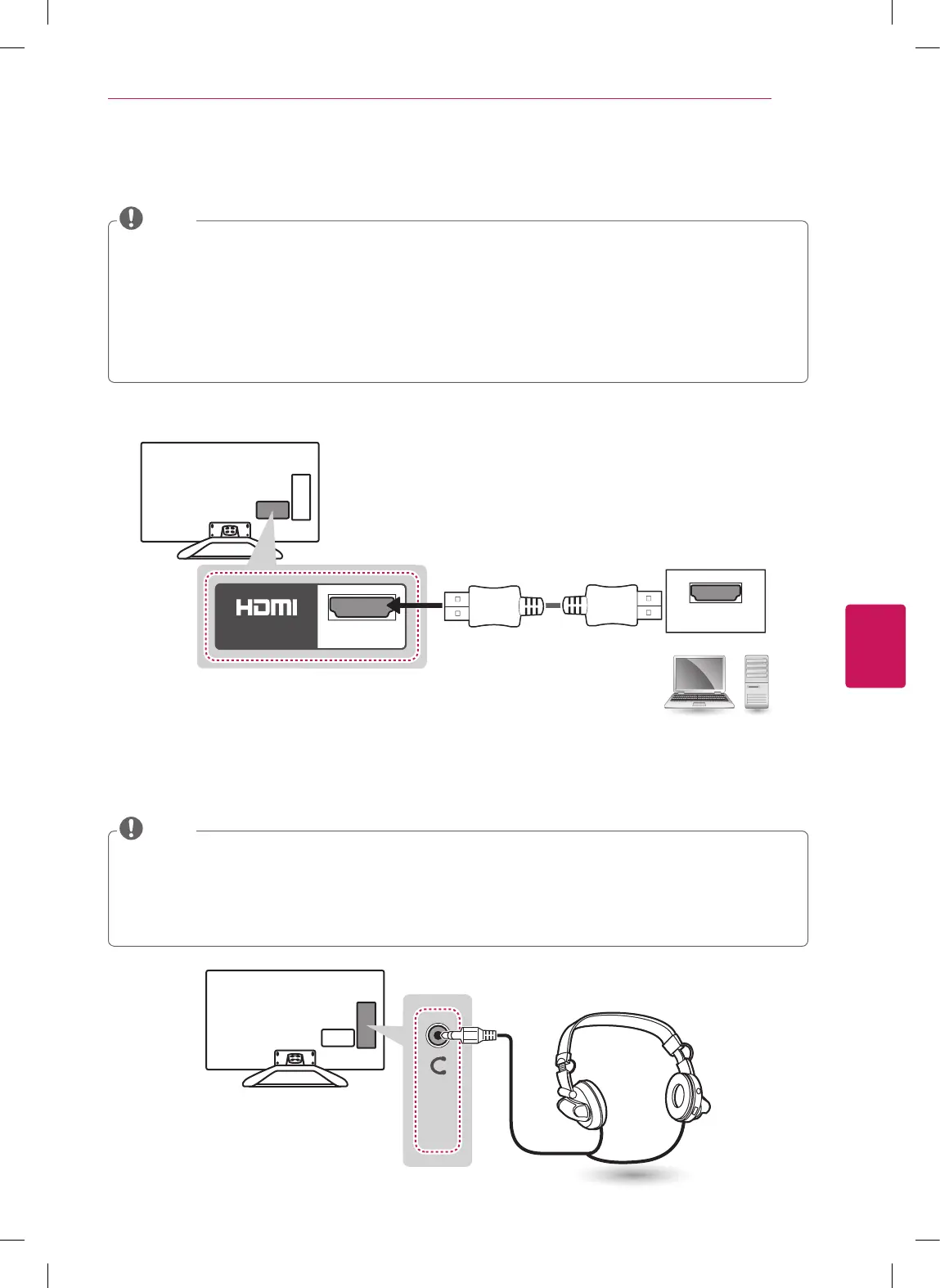 HDMI