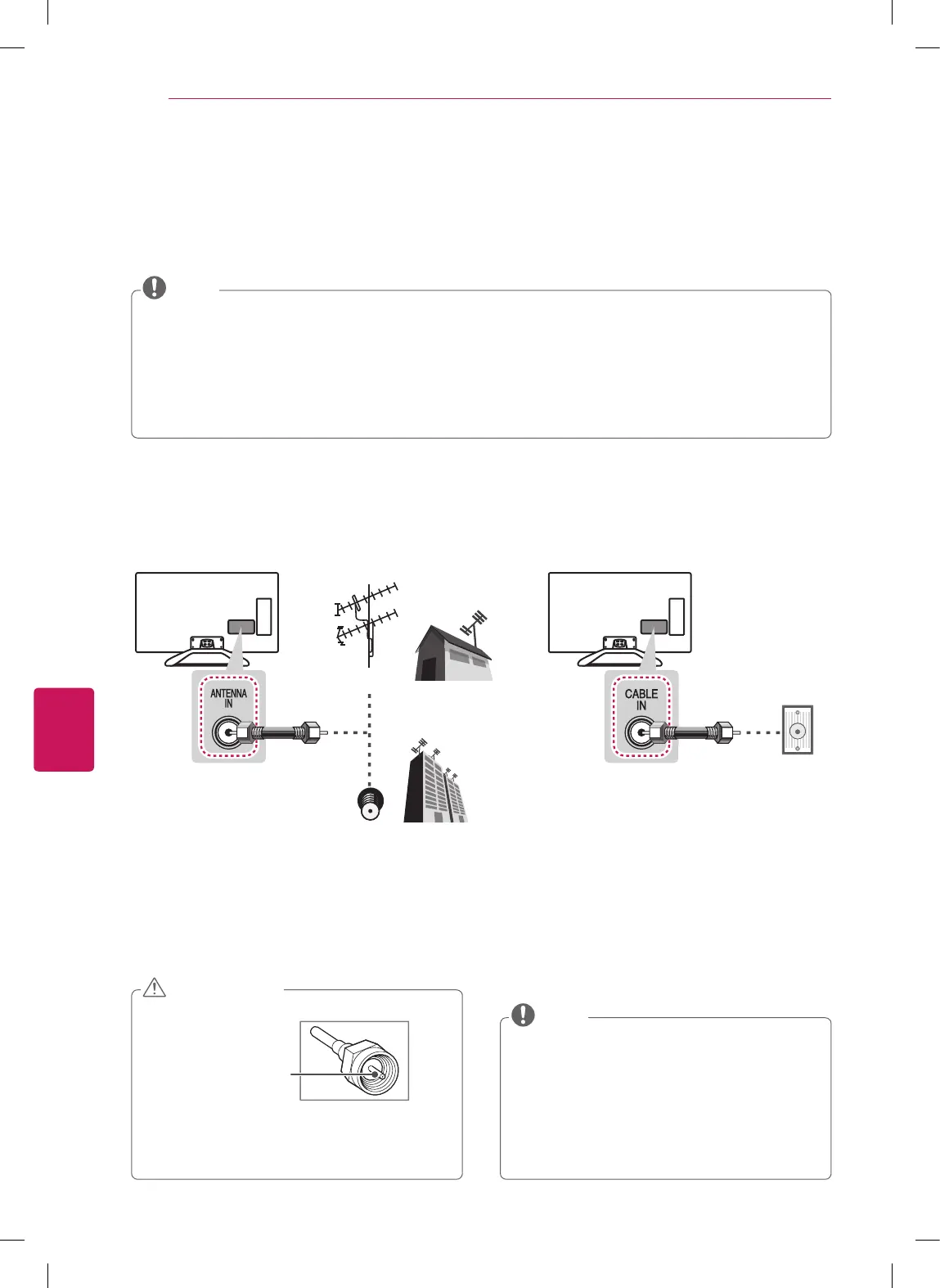 ANTENNA IN

CABLE IN