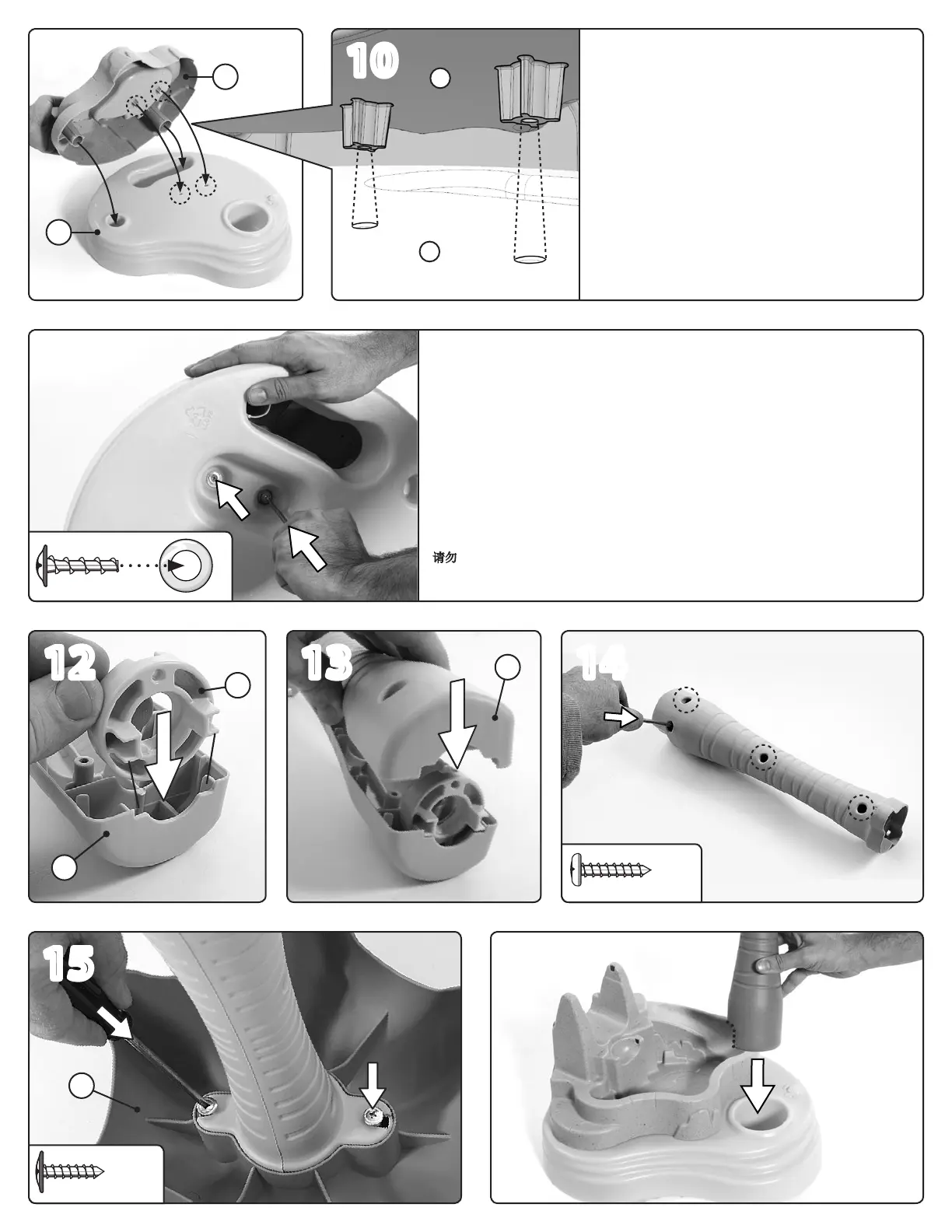 10

请勿

12

13

14

15