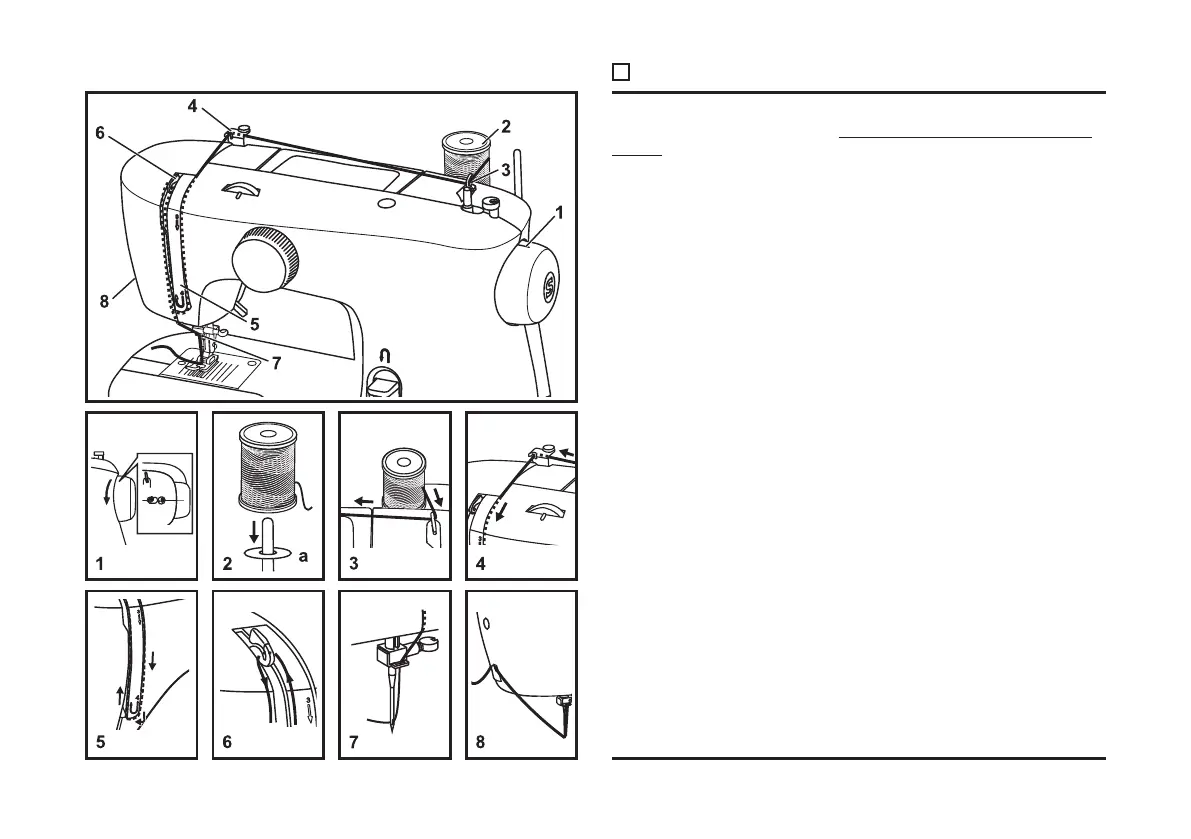 4
6
2
3
1
8
5
7

1

2
a

3

4

5

6

7

8