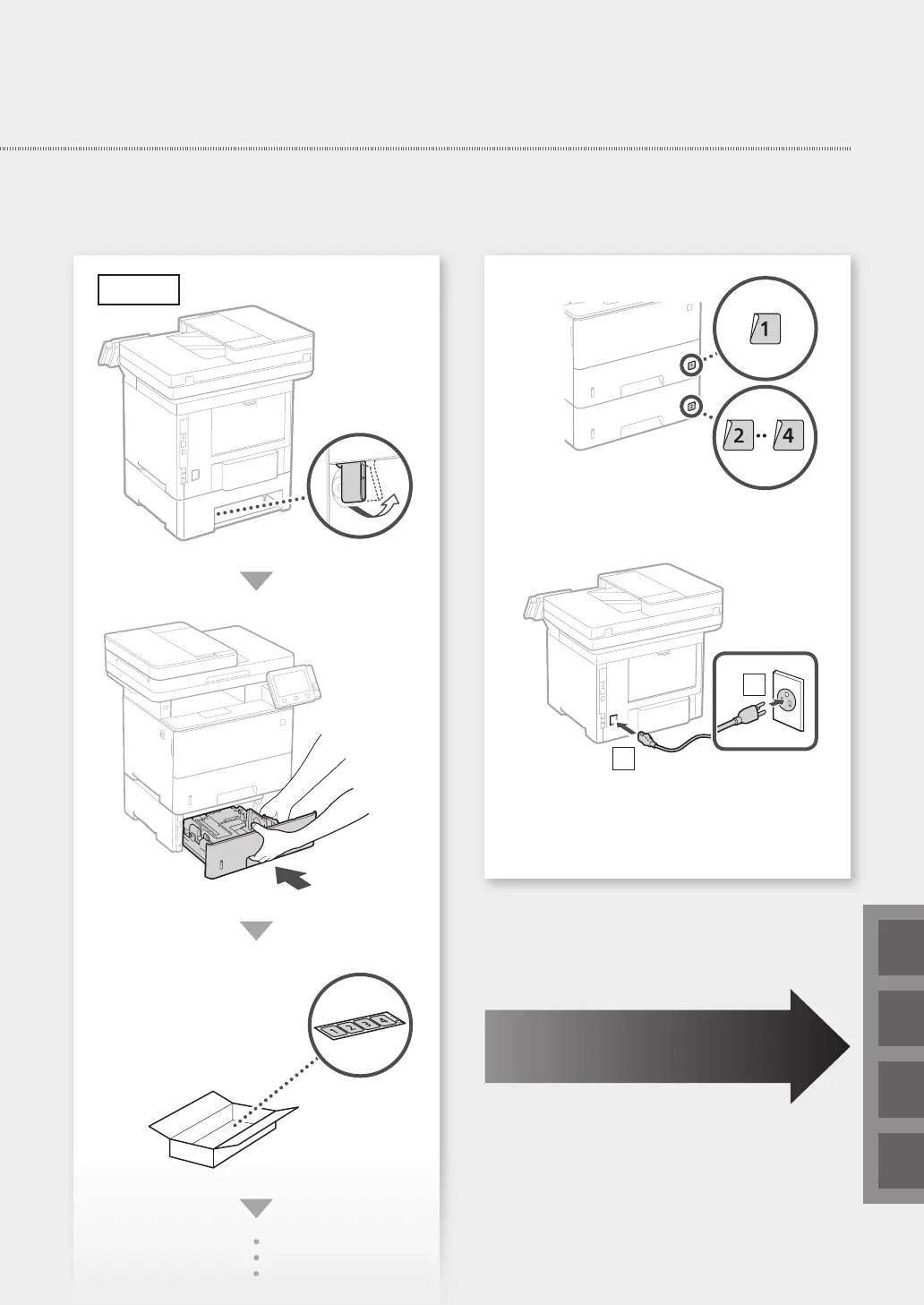 1

2 4

1 2 3 4