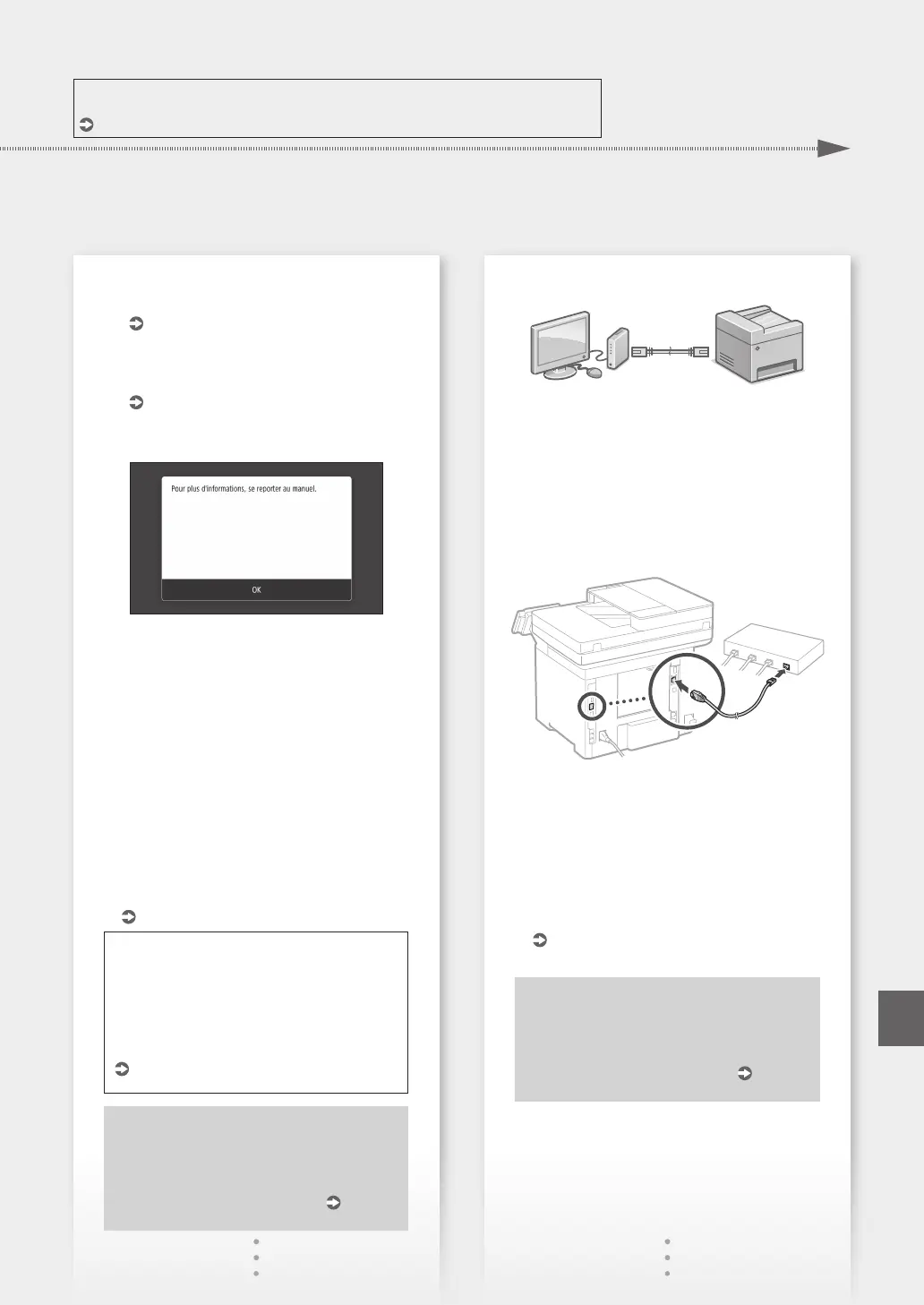 Pour plus d'informations, se reporter au manuel.

OK