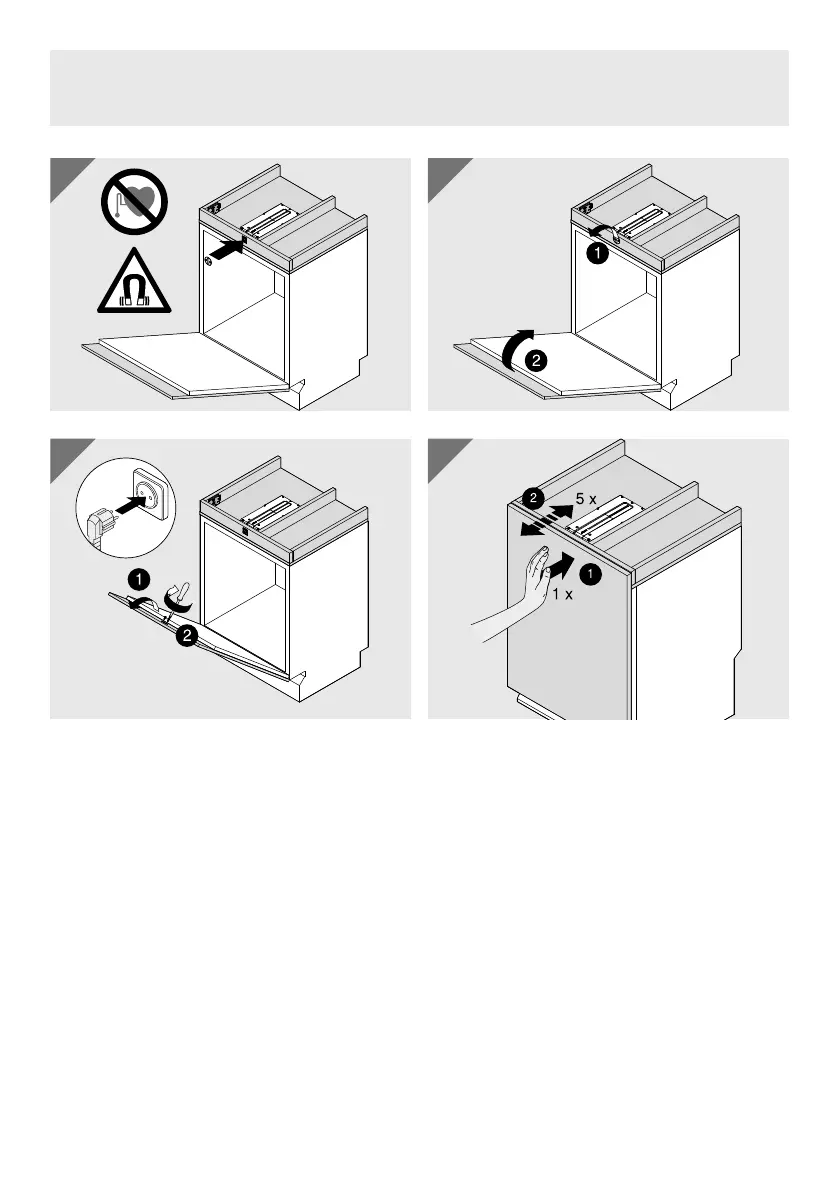 1
2
1
2
2
5 x
1
1 x