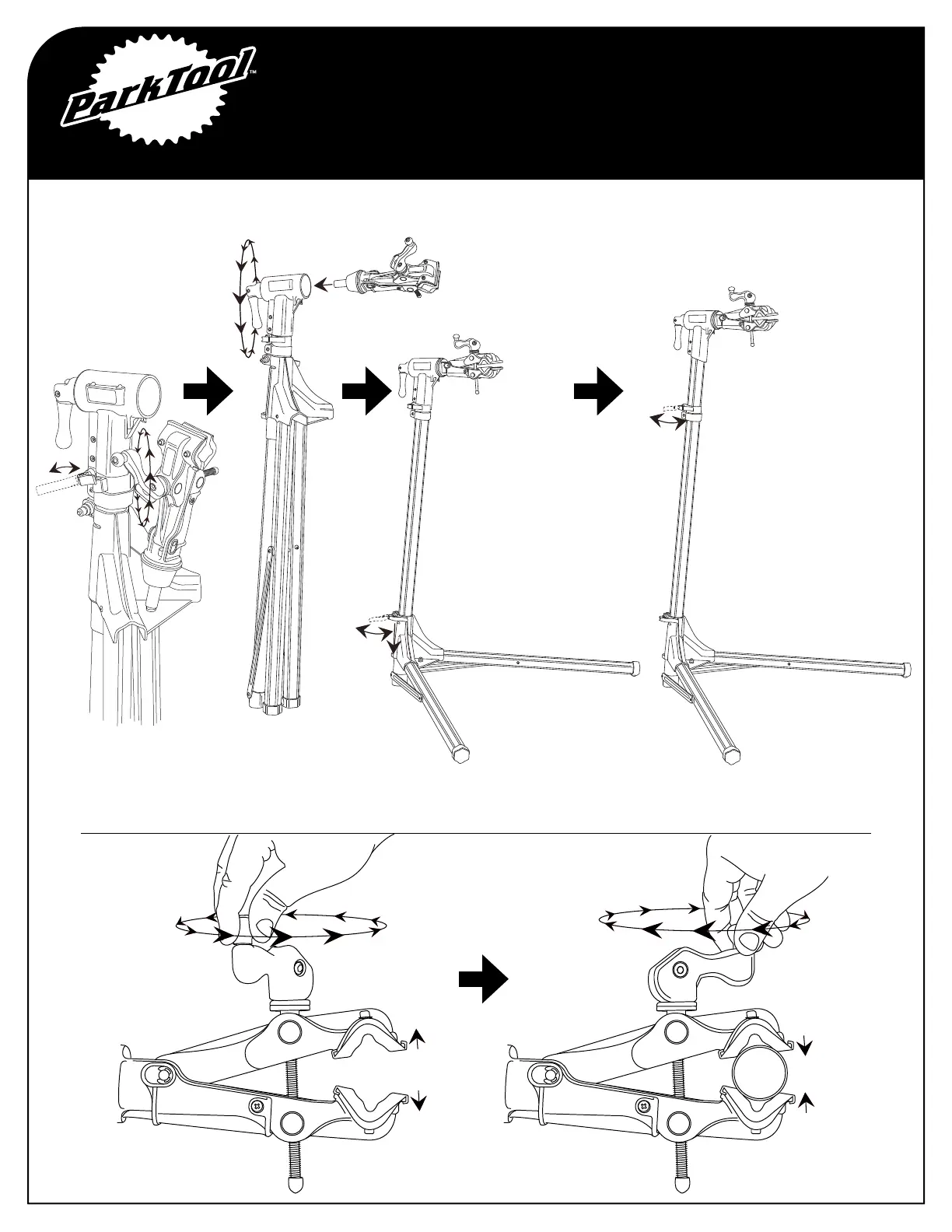 ParkTool™