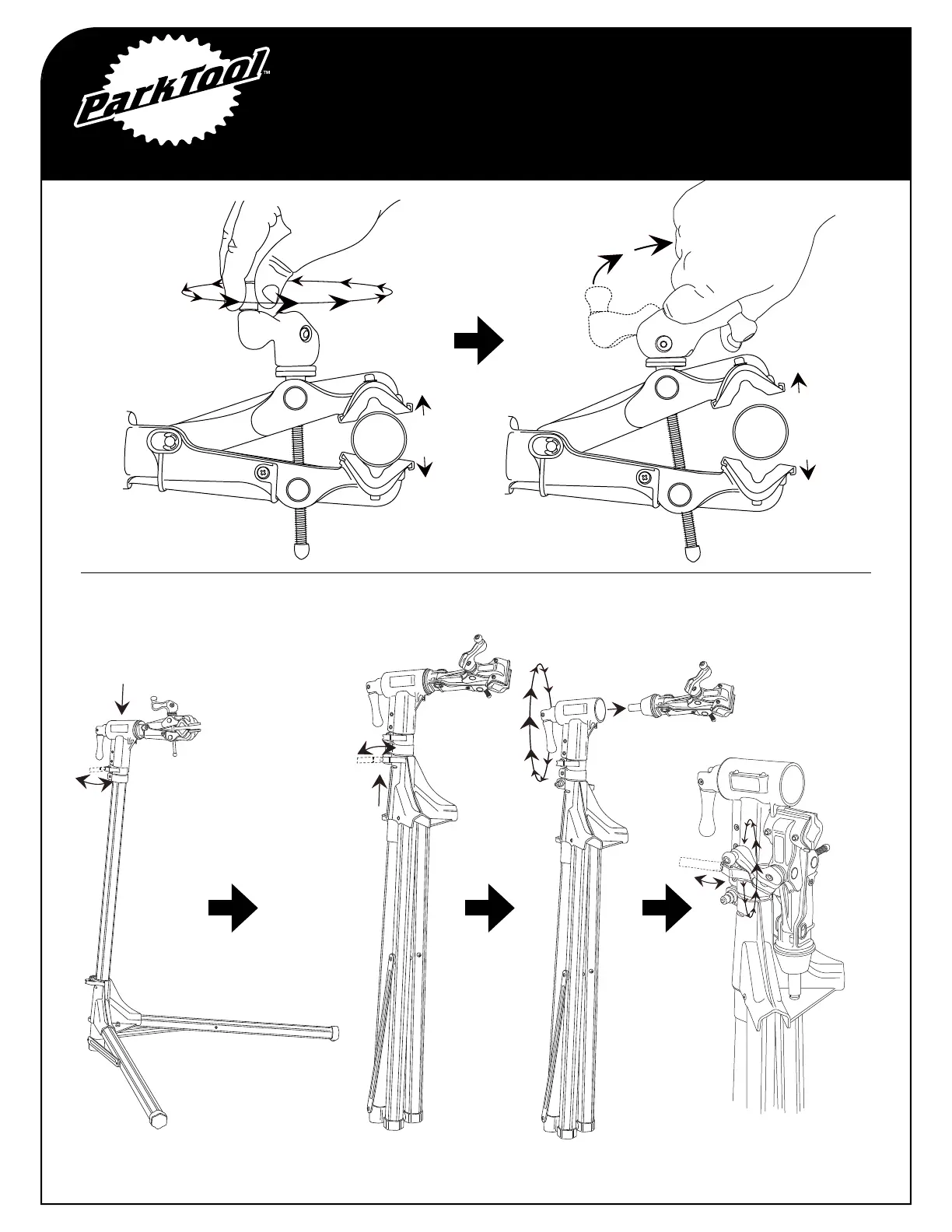 ParkTool™