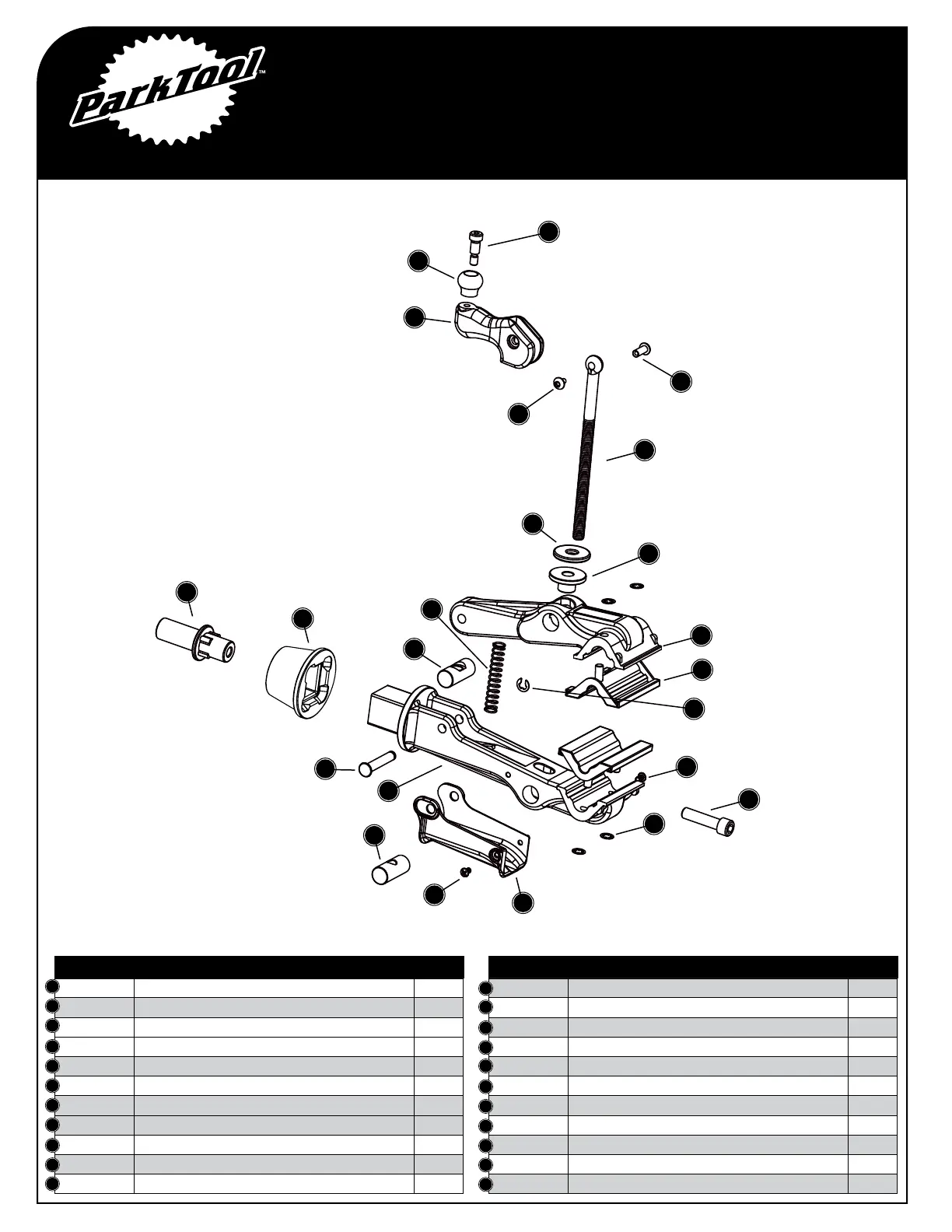 ParkTool™