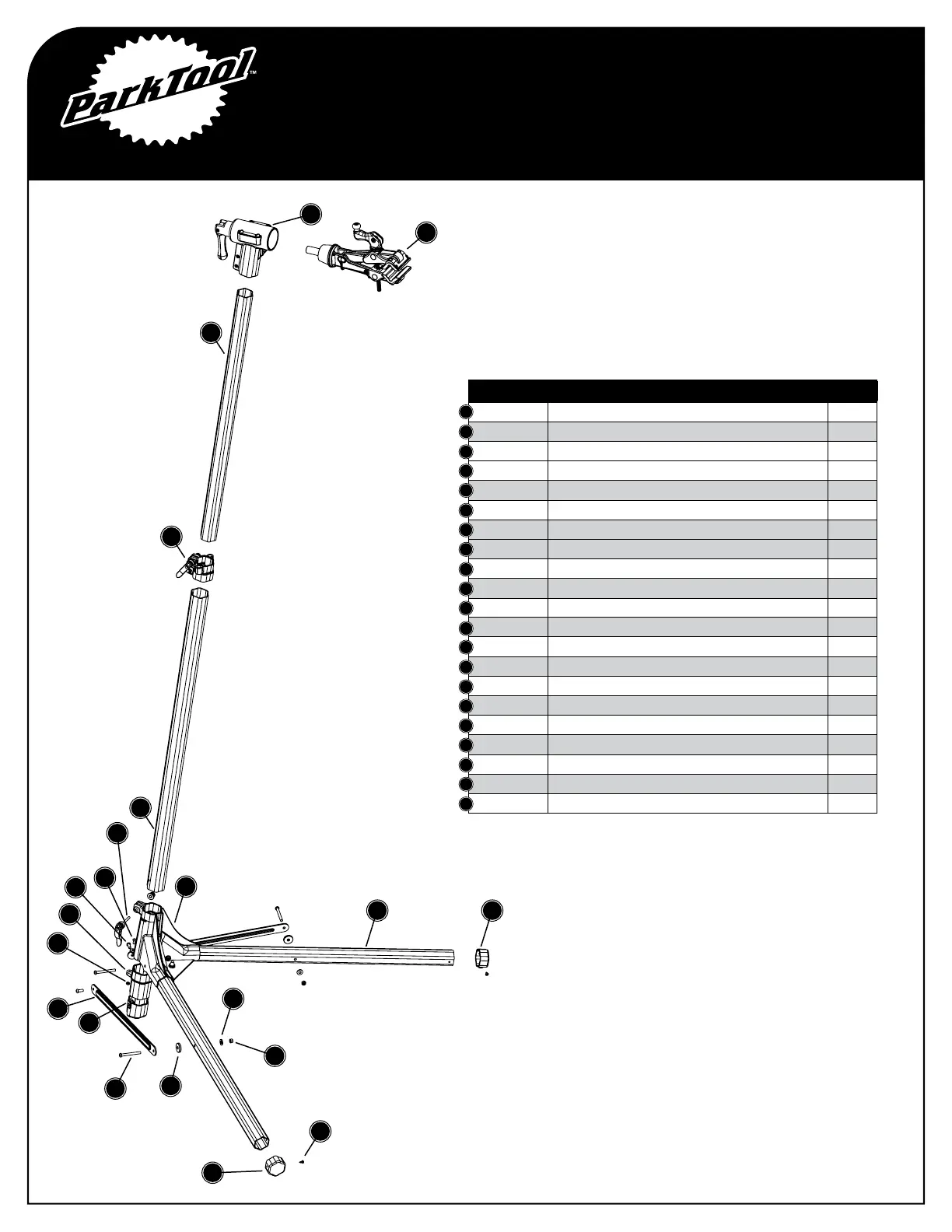 ParkTool™