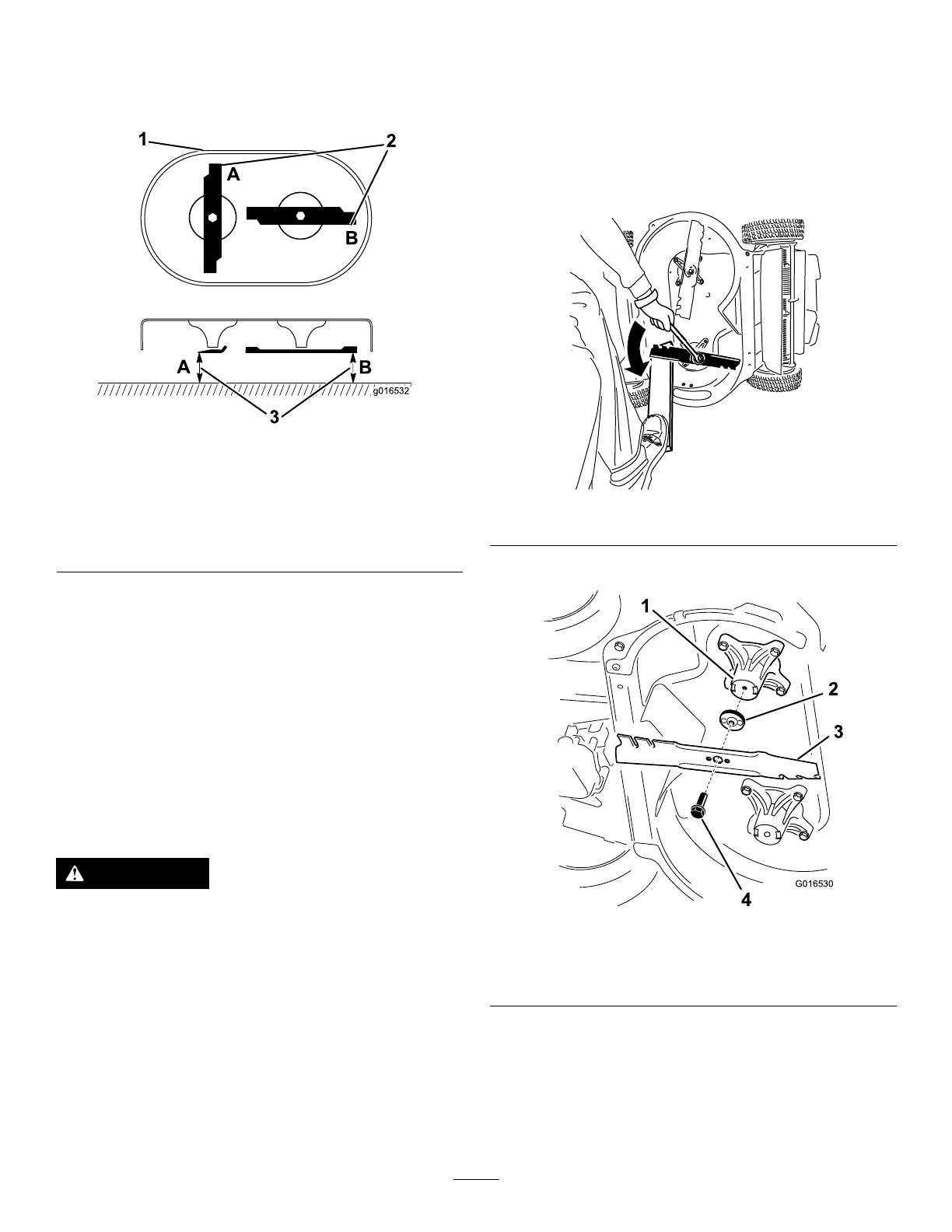 1

2

A

B

A

B

g016532

3

1

2

3

4

G016530