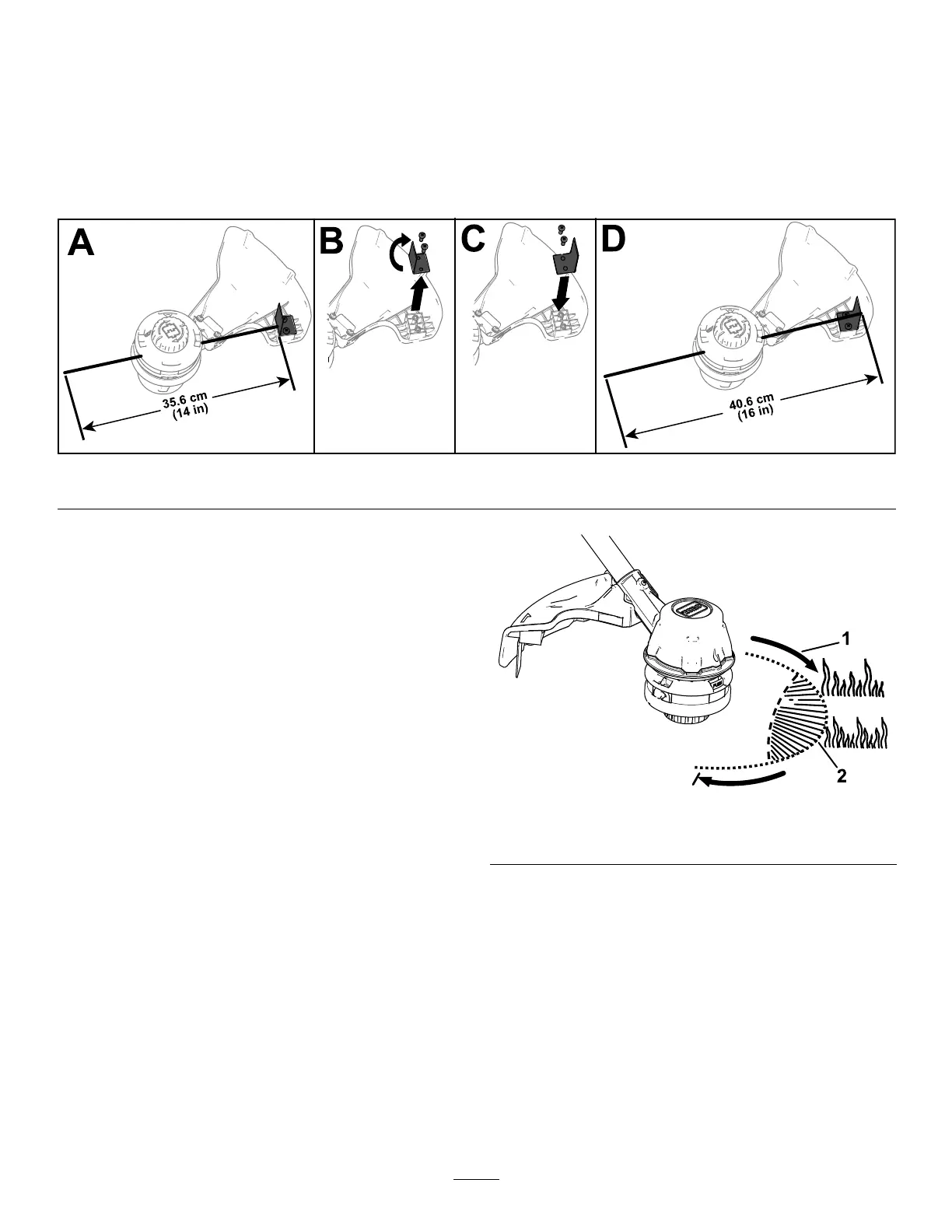 A

35.6 cm
(14 in)

B

C

D

40.6 cm
(16 in)

1

2