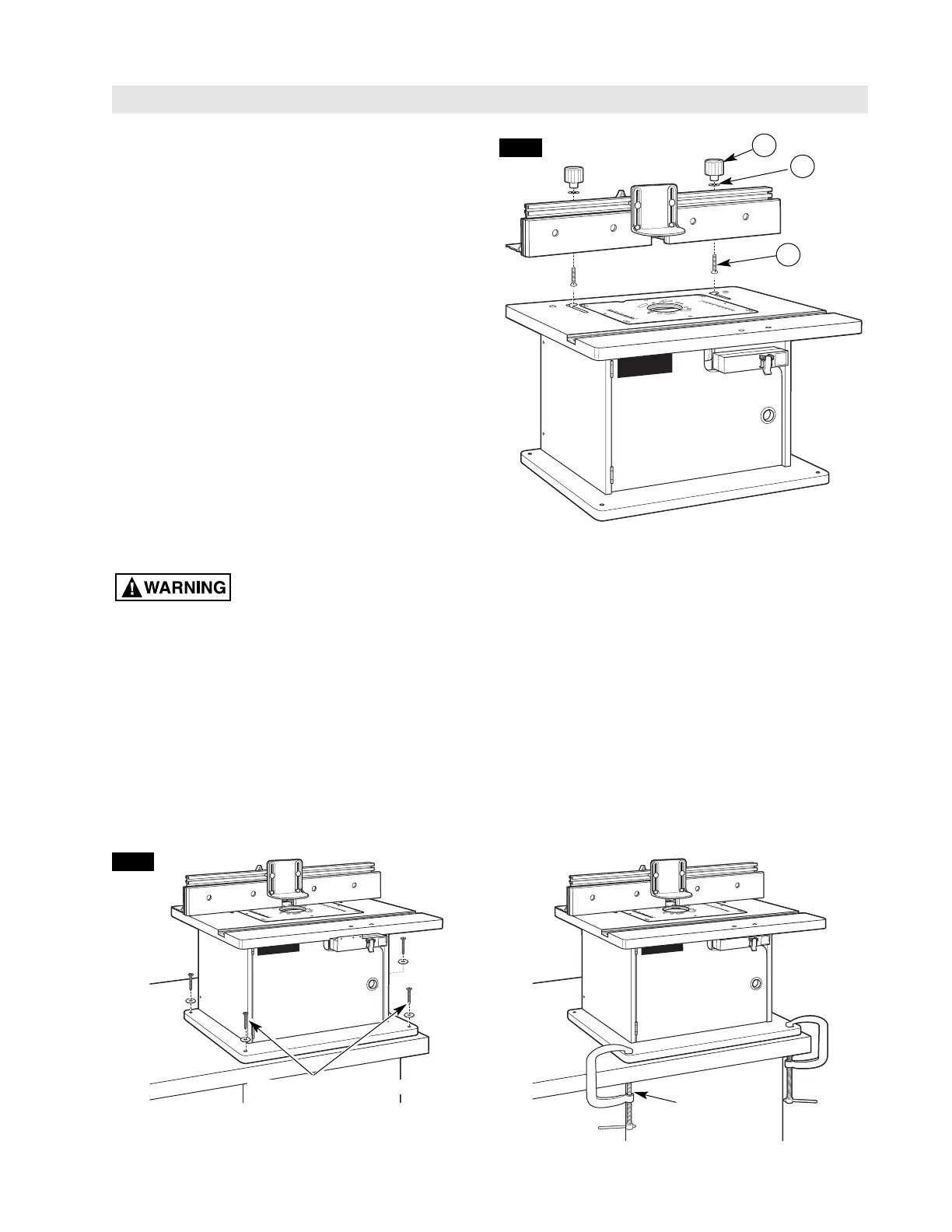 WARNING