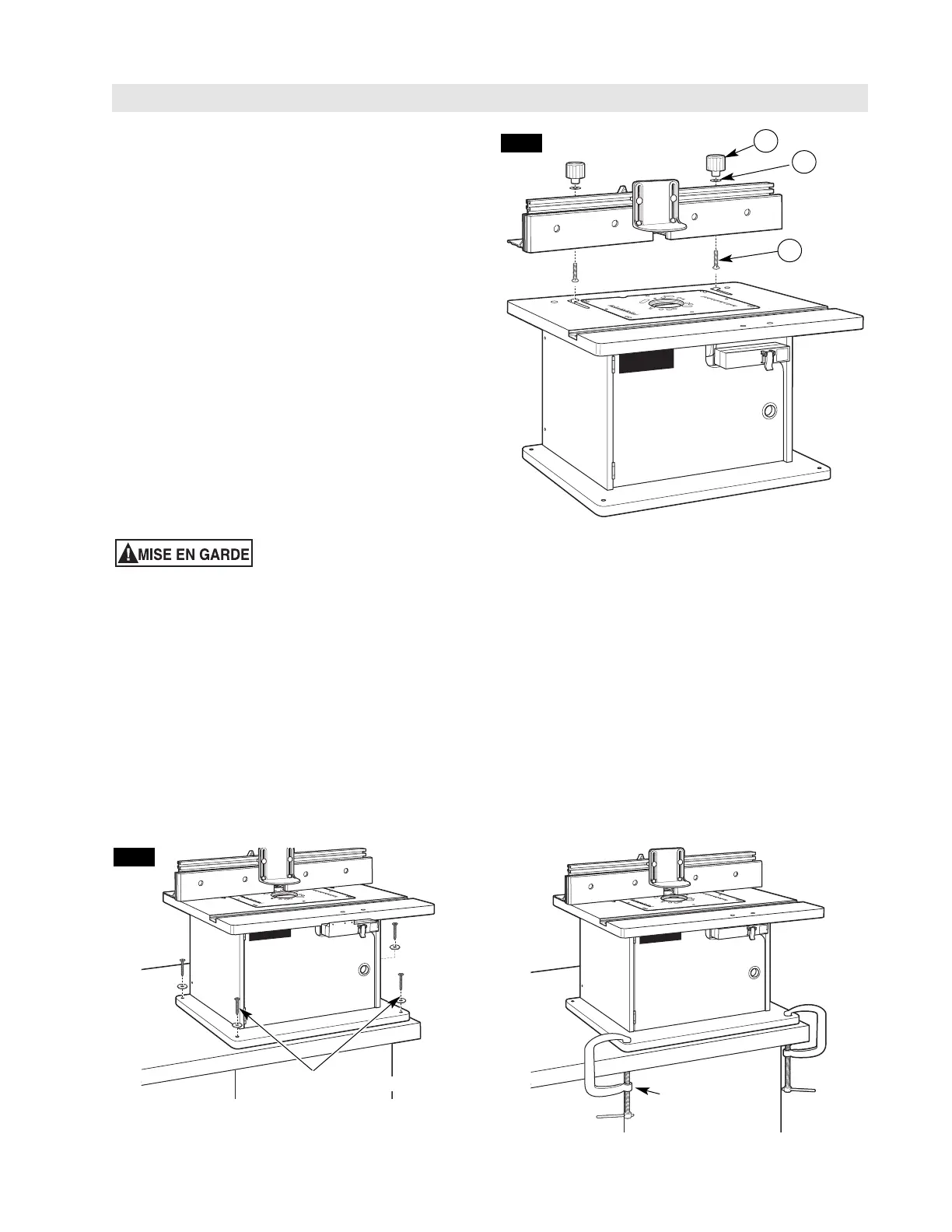 MISE EN GARDE