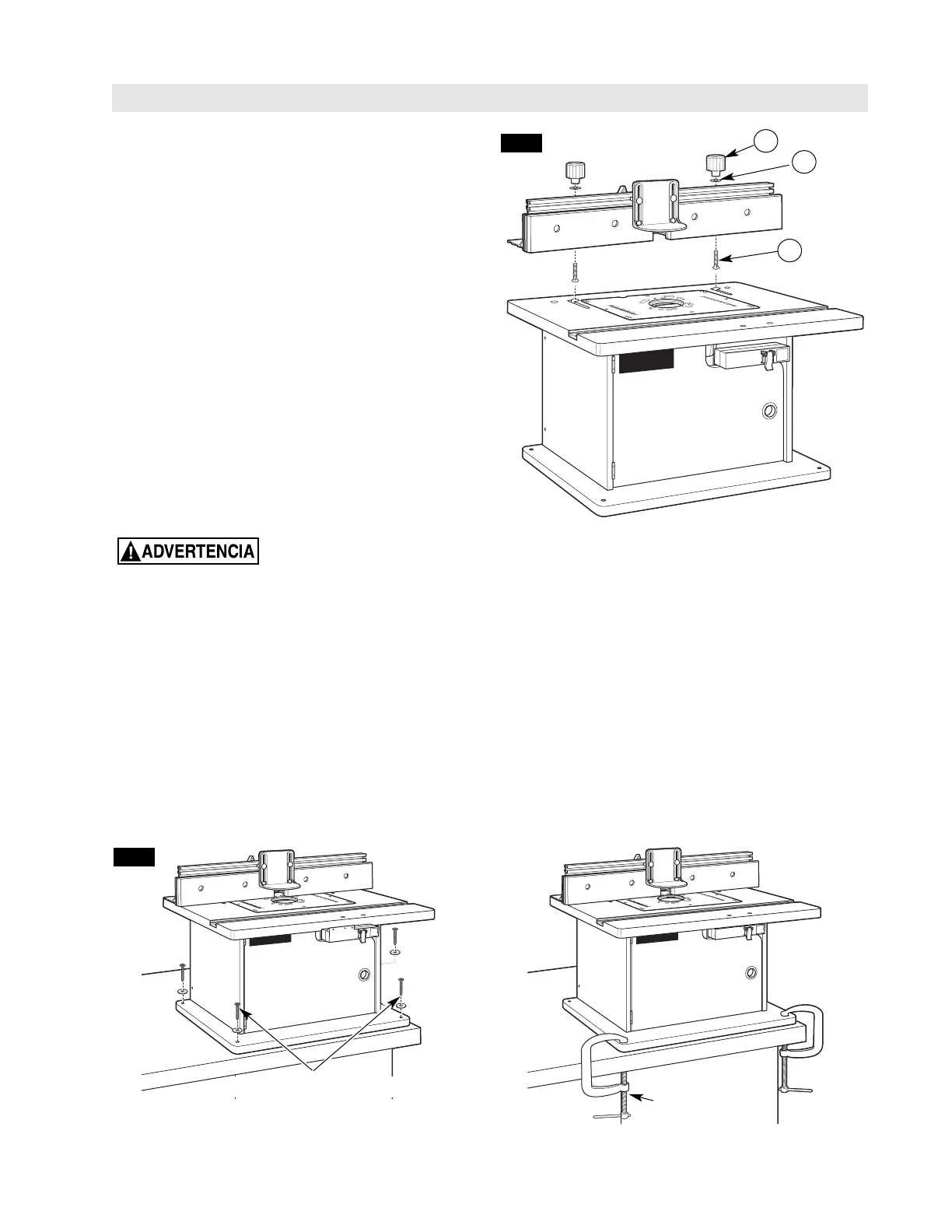 ADVERTENCIA