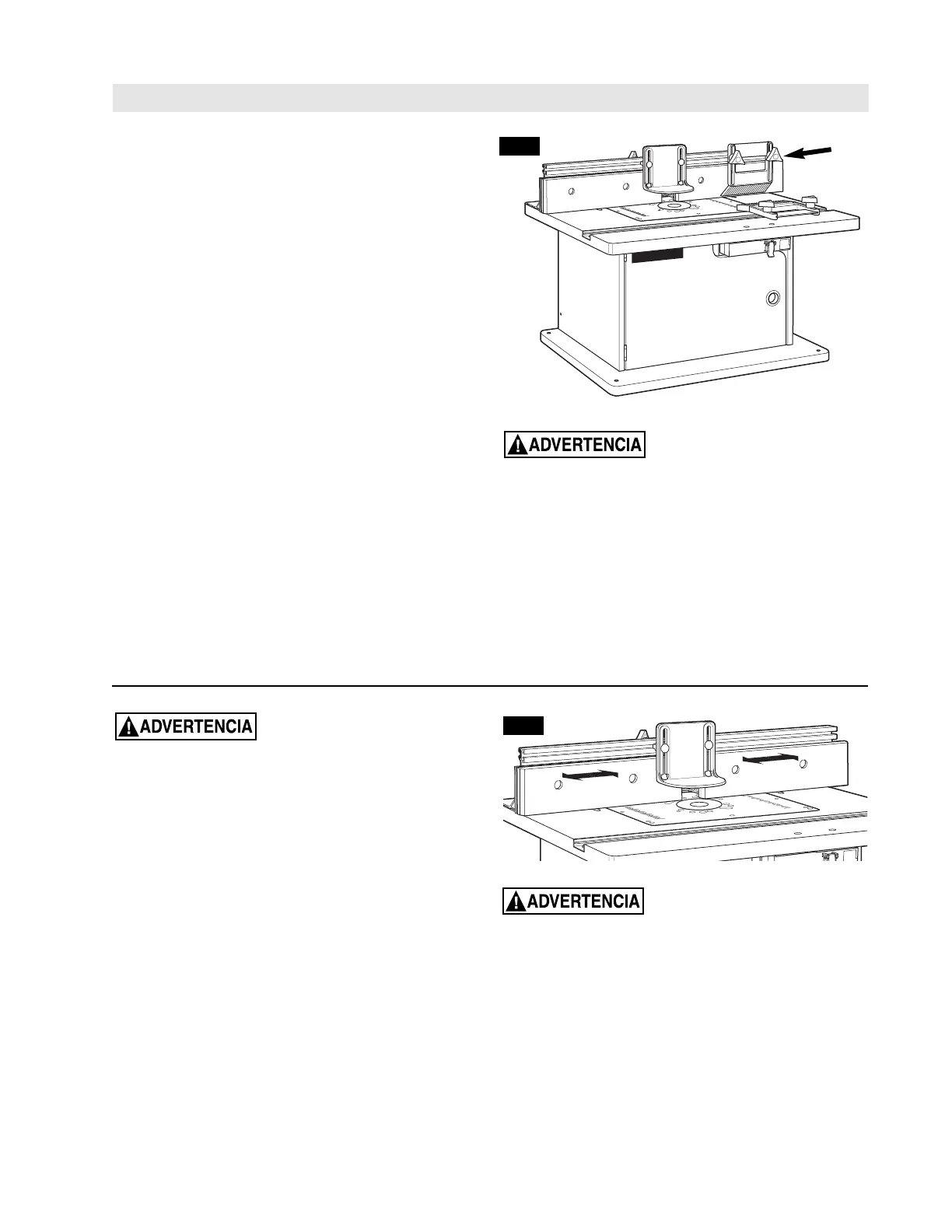 ADVERTENCIA

ADVERTENCIA

ADVERTENCIA