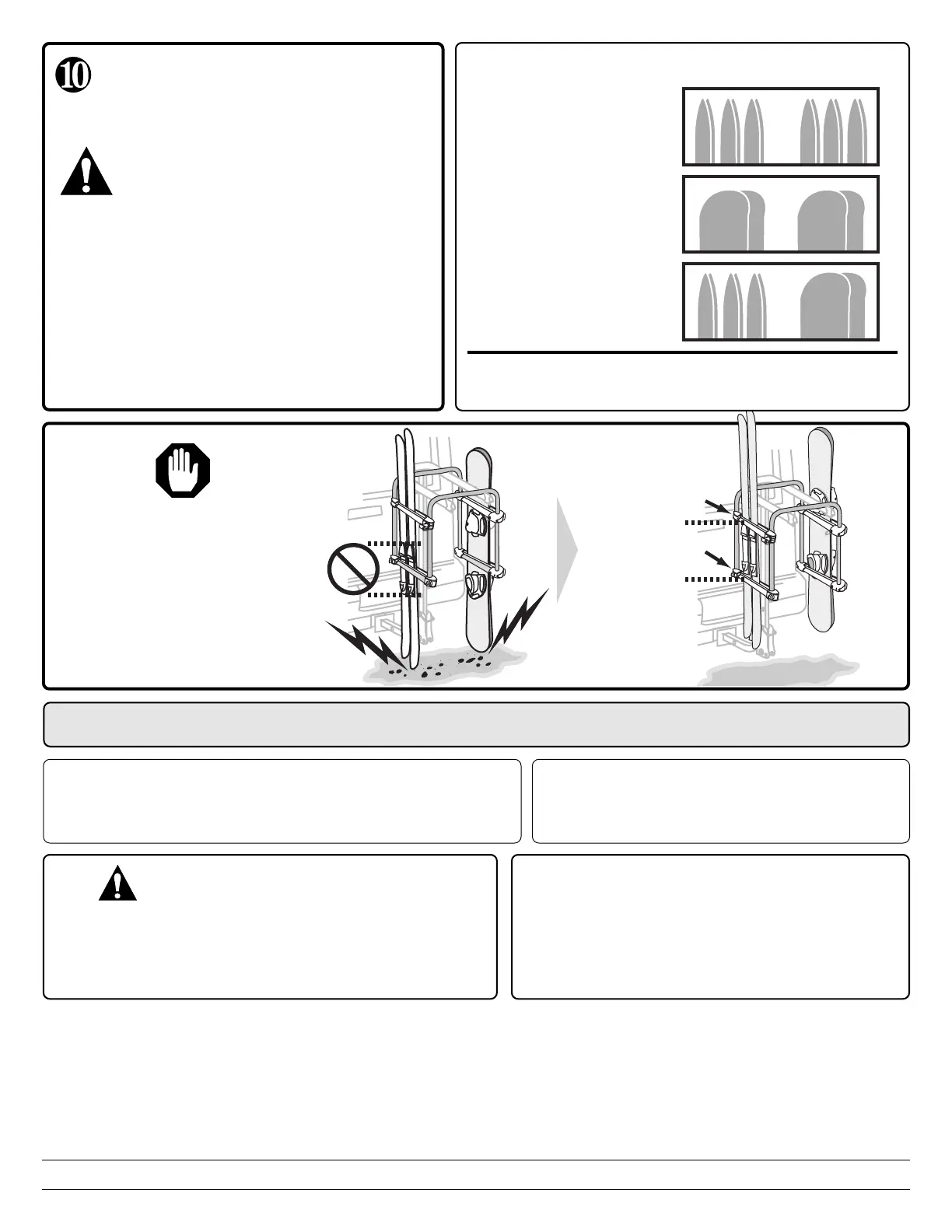 10