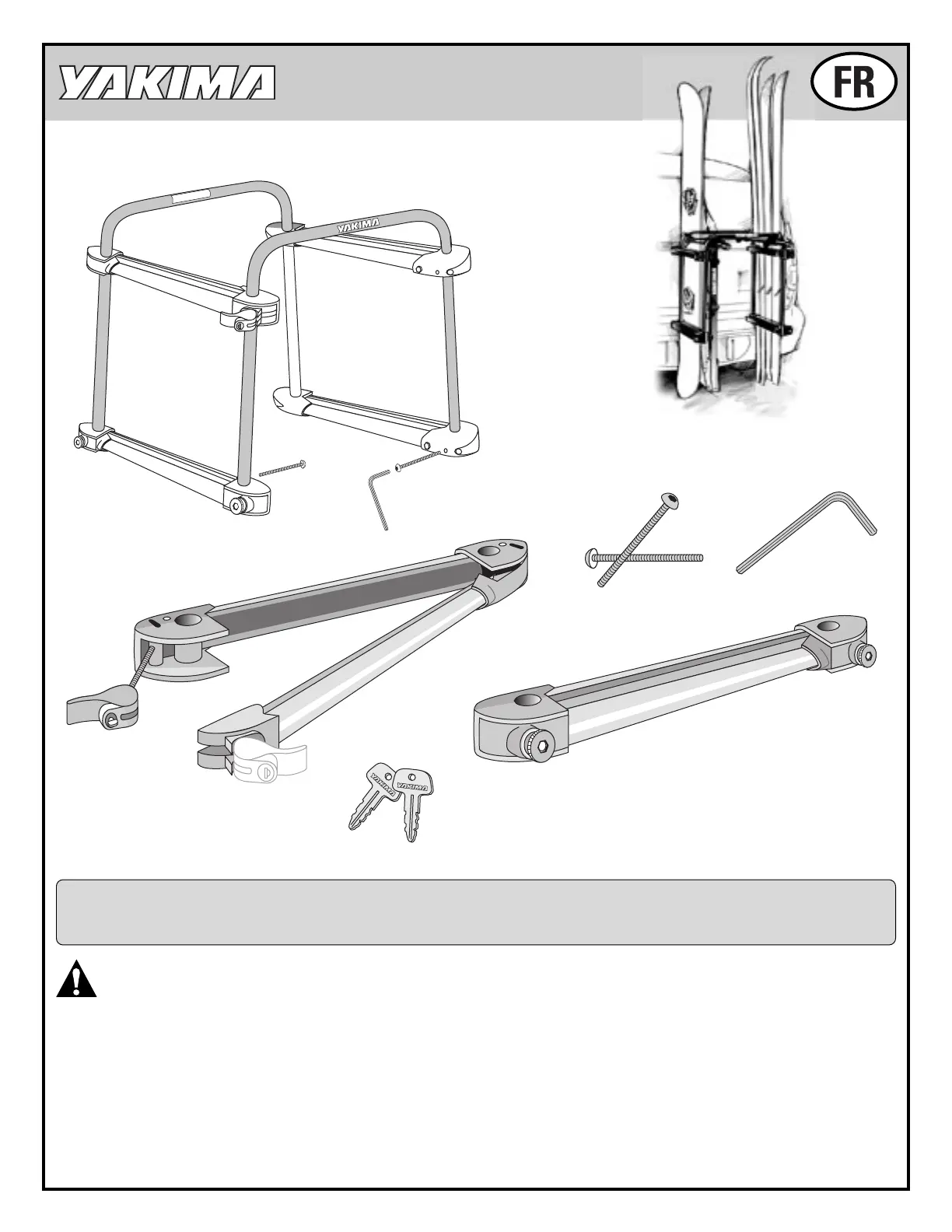 YAKIMA

FR

YAKIMA

YAKIMA

YAKIMA