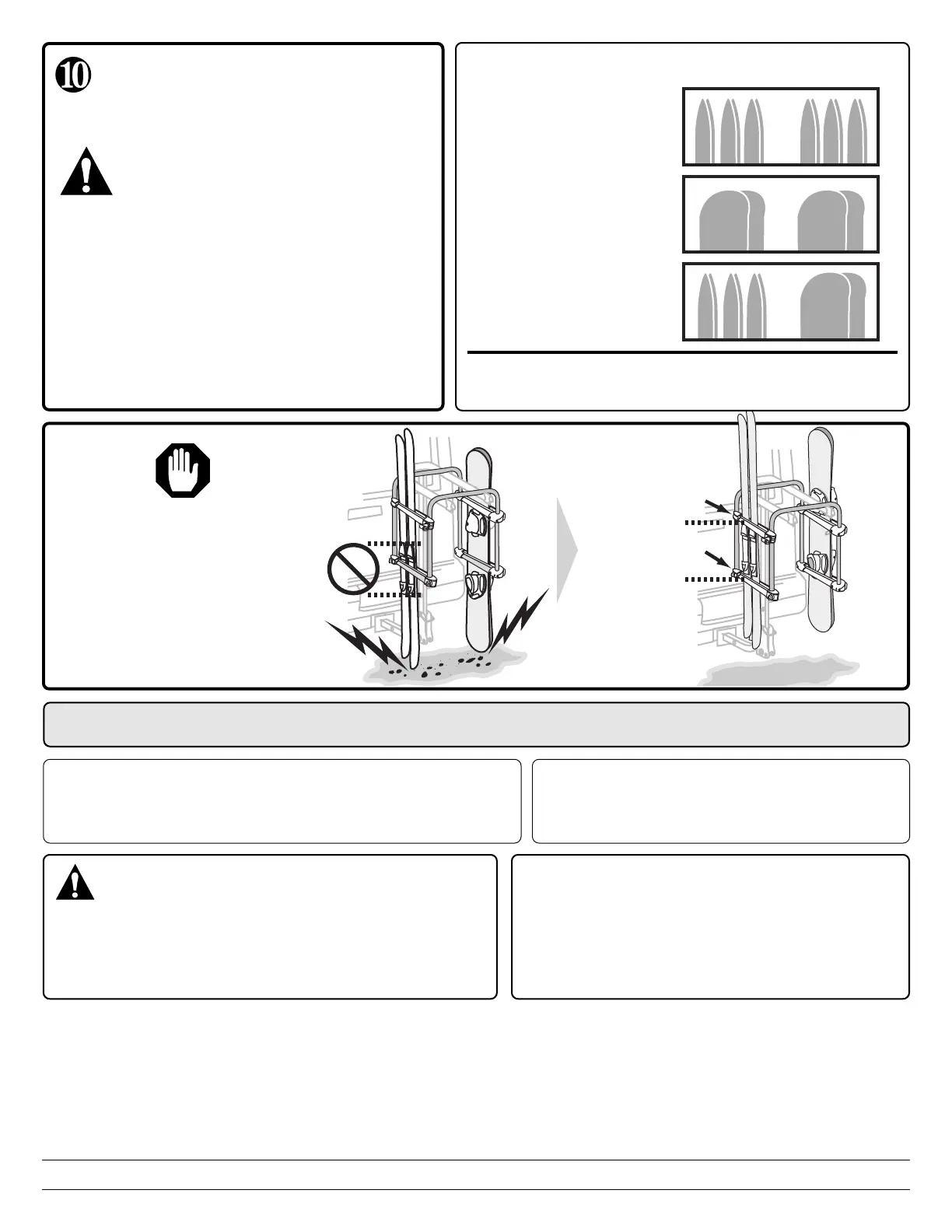 10